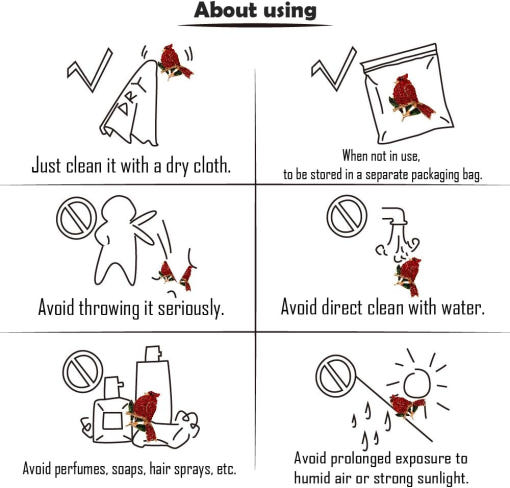 About using

DRY

Just clean it with a dry cloth.

When not in use,
to be stored in a separate packaging bag.

Avoid throwing it seriously.

Avoid direct clean with water.

Avoid perfumes, soaps, hair sprays, etc.

Avoid prolonged exposure to humid air or strong sunlight.