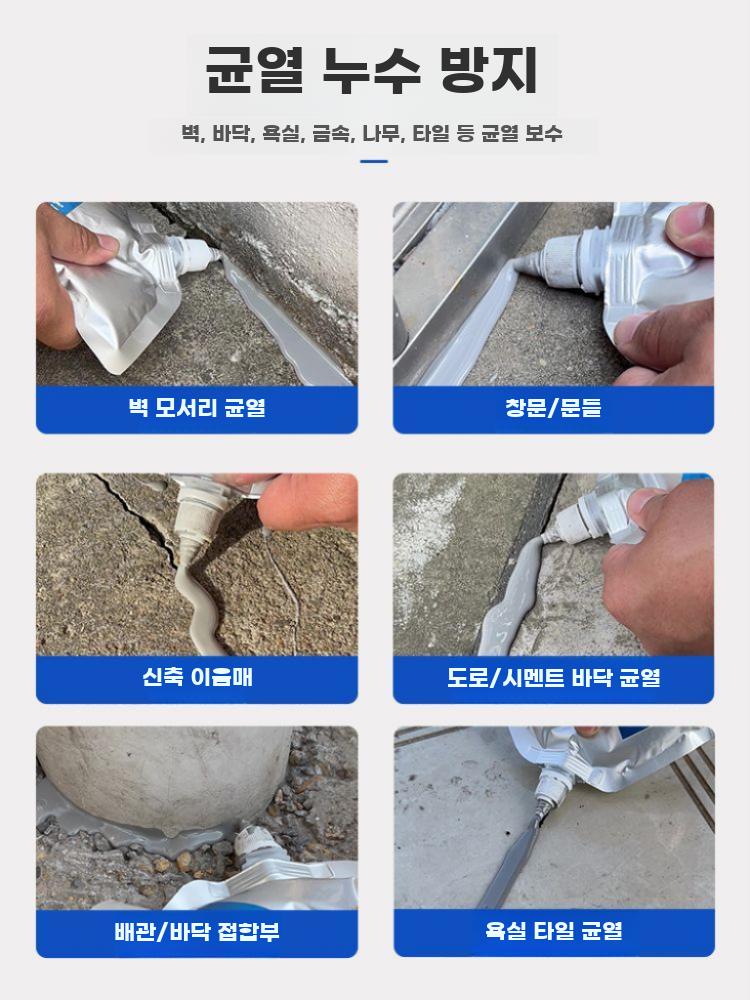 균열 누수 방지

벽, 바닥, 욕실, 금속, 나무, 타일 등 균열 보수

벽 모서리 균열

창문/문틀

신축 이음매

도로/시멘트 바닥 균열

배관/바닥 접합부

욕실 타일 균열