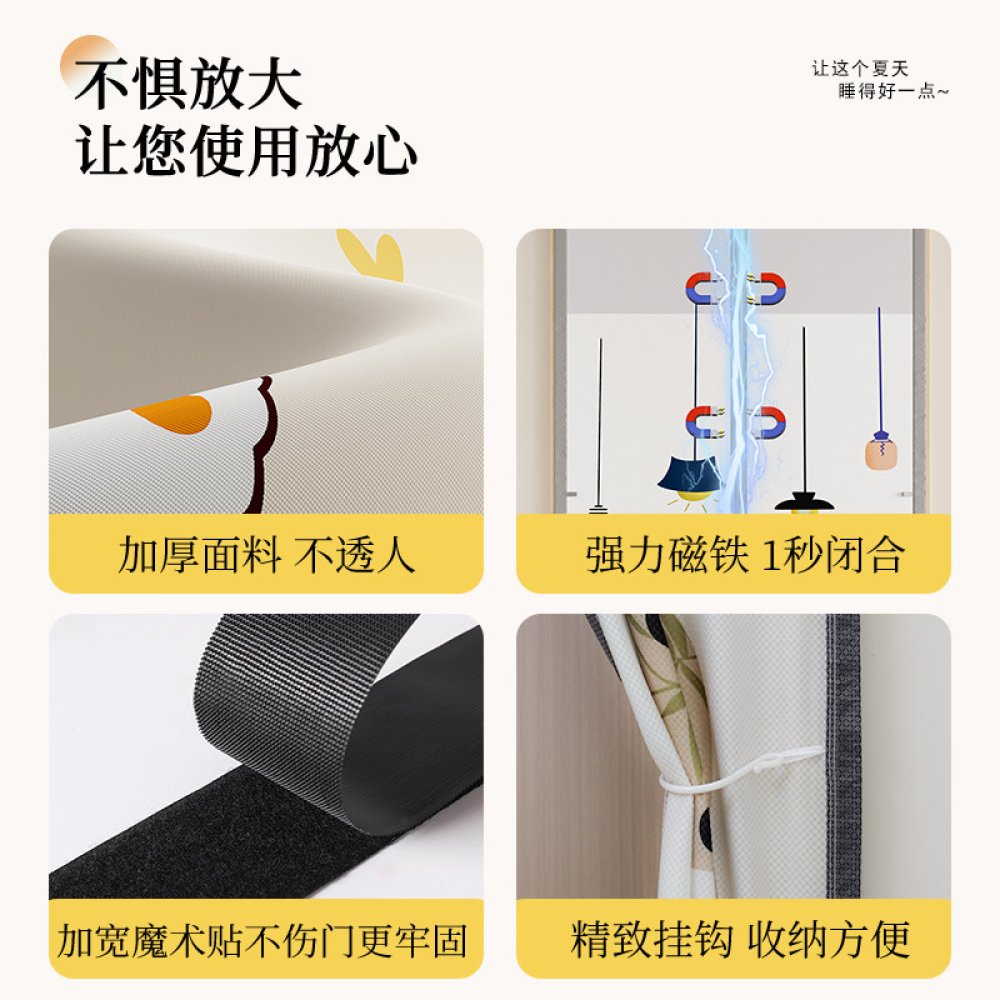 不惧放大
让您使用放心

让这个夏天
睡得好一点~

加厚面料 不透人

强力磁铁 1秒闭合

加宽魔术贴不伤门更牢固

精致挂钩 收纳方便