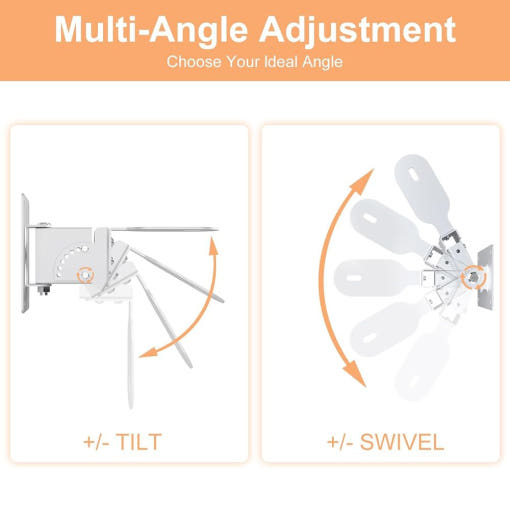 Multi-Angle Adjustment

Choose Your Ideal Angle

+/- TILT

+/- SWIVEL