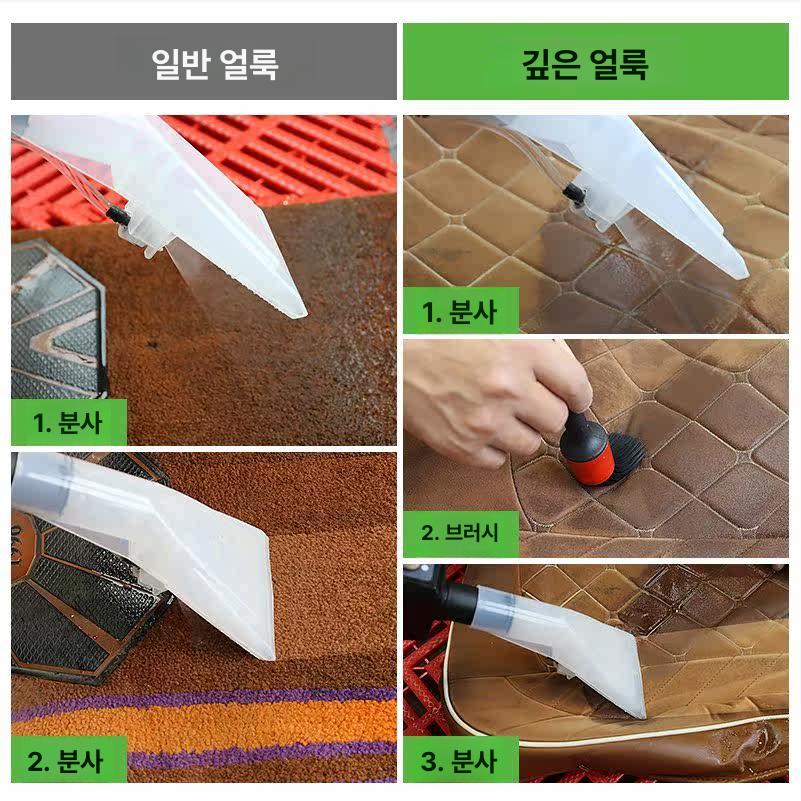 일반 얼룩

1. 분사

2. 분사

깊은 얼룩

1. 분사

2. 브러시

3. 분사