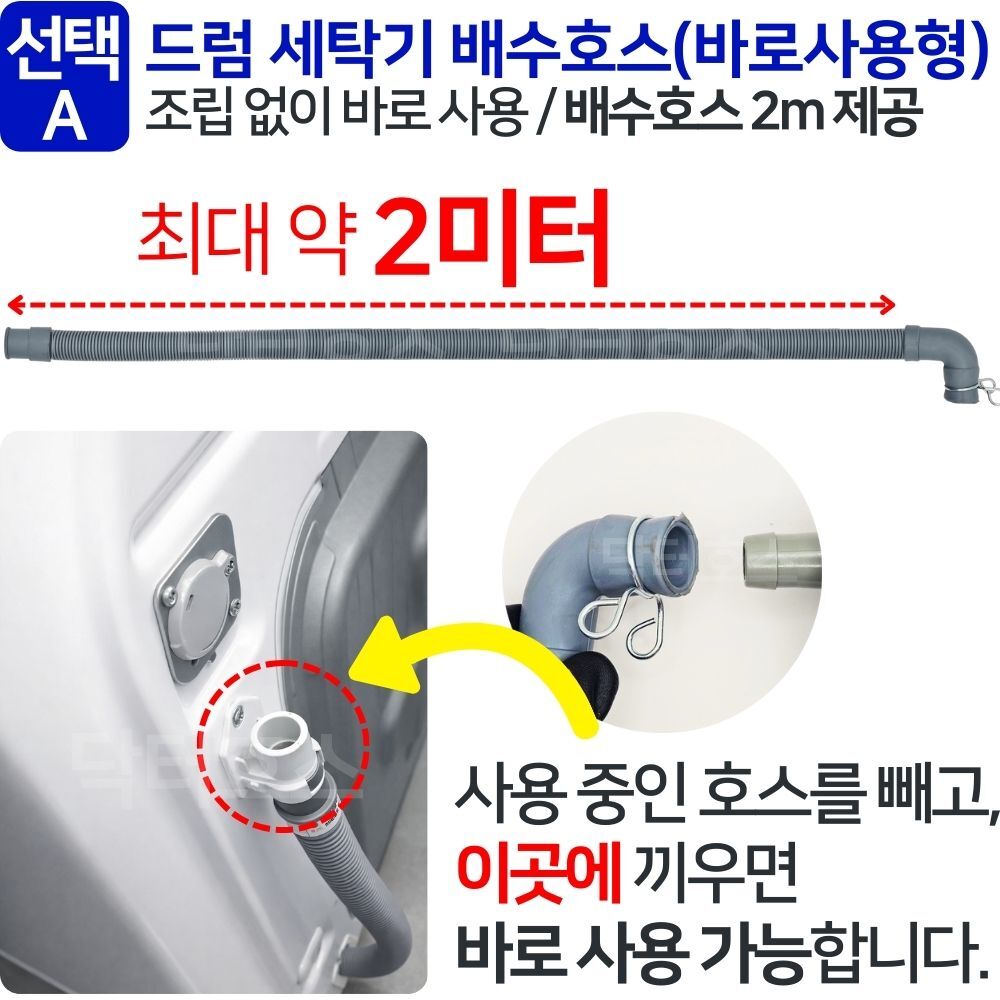 선택 A

드럼 세탁기 배수호스(바로사용형)
조립 없이 바로 사용 / 배수호스 2m 제공

최대 약 2미터

사용 중인 호스를 빼고,
이곳에 끼우면
바로 사용 가능합니다.