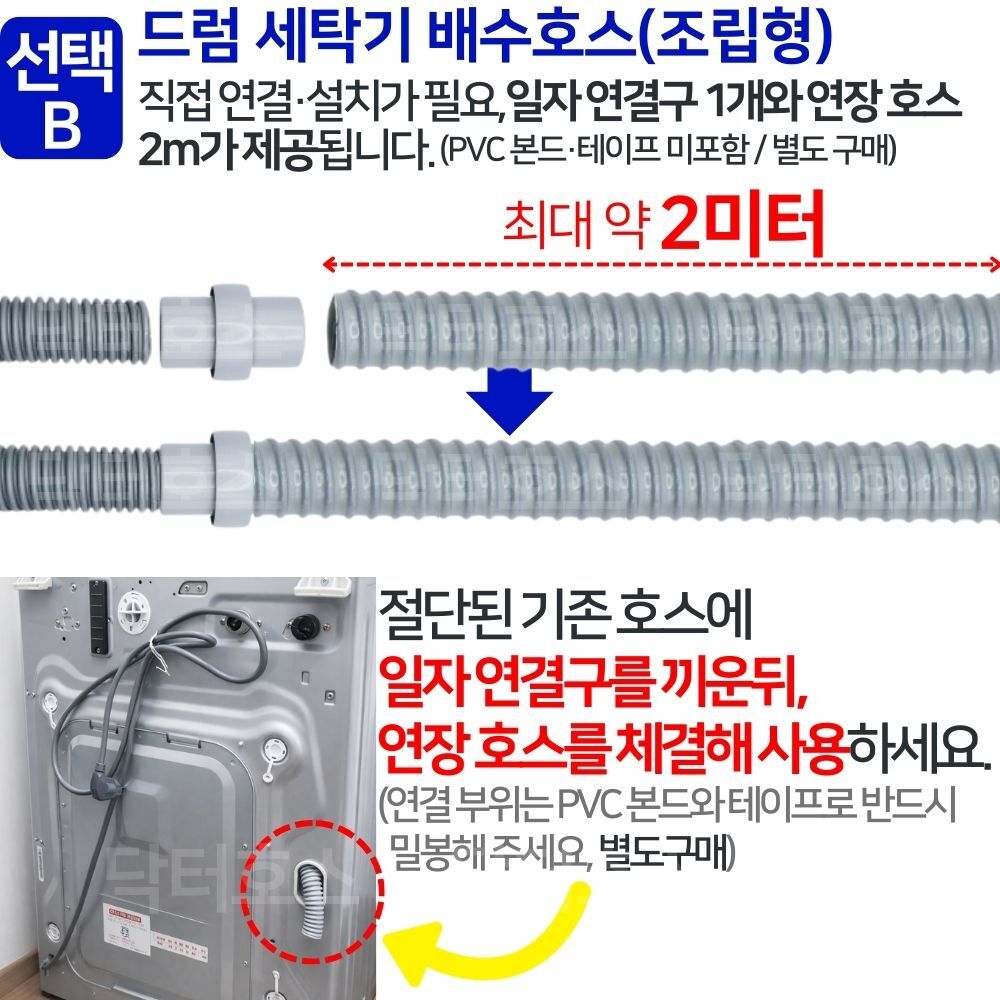 선택 B

드럼 세탁기 배수호스(조립형)

직접 연결·설치가 필요, 일자 연결구 1개와 연장 호스 2m가 제공됩니다. (PVC 본드·테이프 미포함 / 별도 구매)

최대 약 2미터

절단된 기존 호스에 일자 연결구를 끼운뒤, 연장 호스를 체결해 사용하세요.

(연결 부위는 PVC 본드와 테이프로 반드시 밀봉해 주세요, 별도구매)

닥터호스