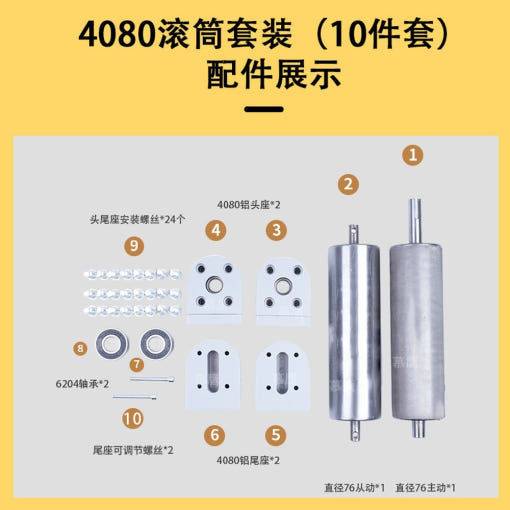 4080滚筒套装（10件套）
配件展示

1

2

4080铝头座*2

头尾座安装螺丝*24个

4

3

9

8

7

6204轴承*2

10

6

5

尾座可调节螺丝*2

4080铝尾座*2

直径76从动*1 直径76主动*1