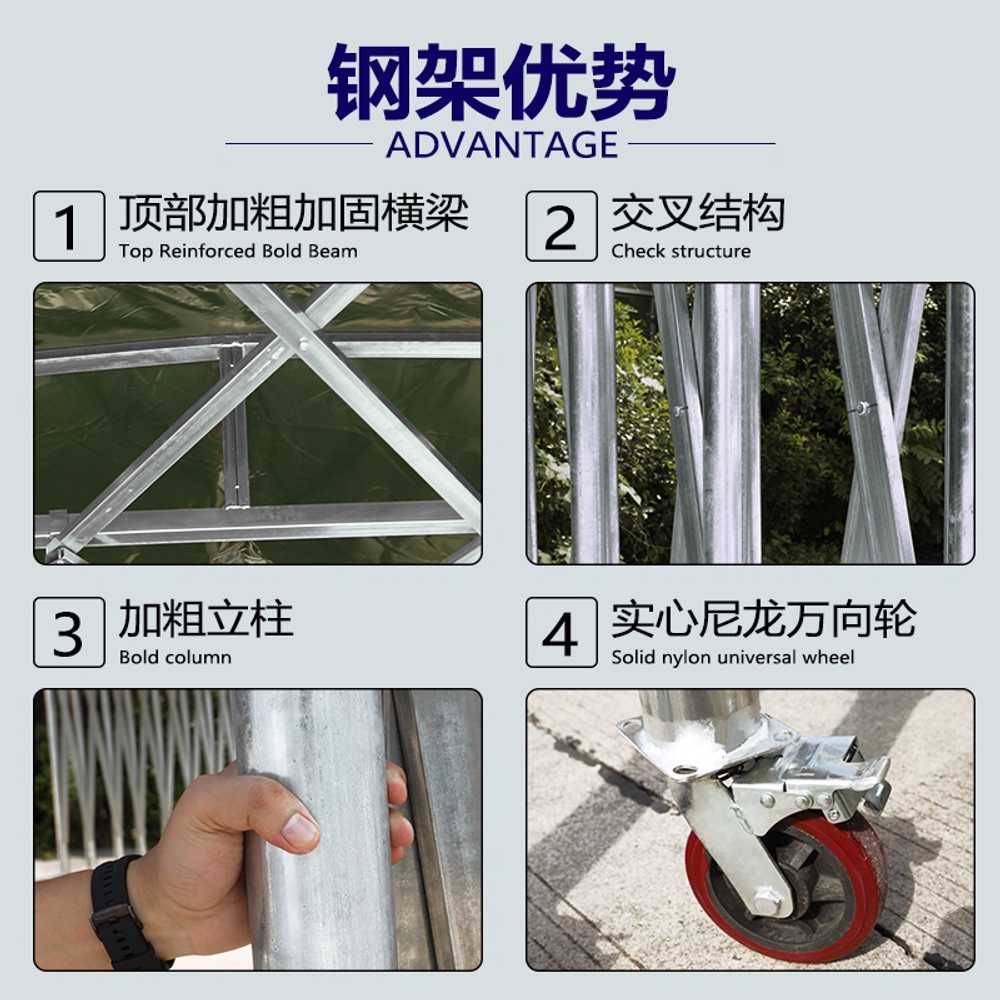 钢架优势
ADVANTAGE

1 顶部加粗加固横梁
Top Reinforced Bold Beam

2 交叉结构
Check structure

3 加粗立柱
Bold column

4 实心尼龙万向轮
Solid nylon universal wheel