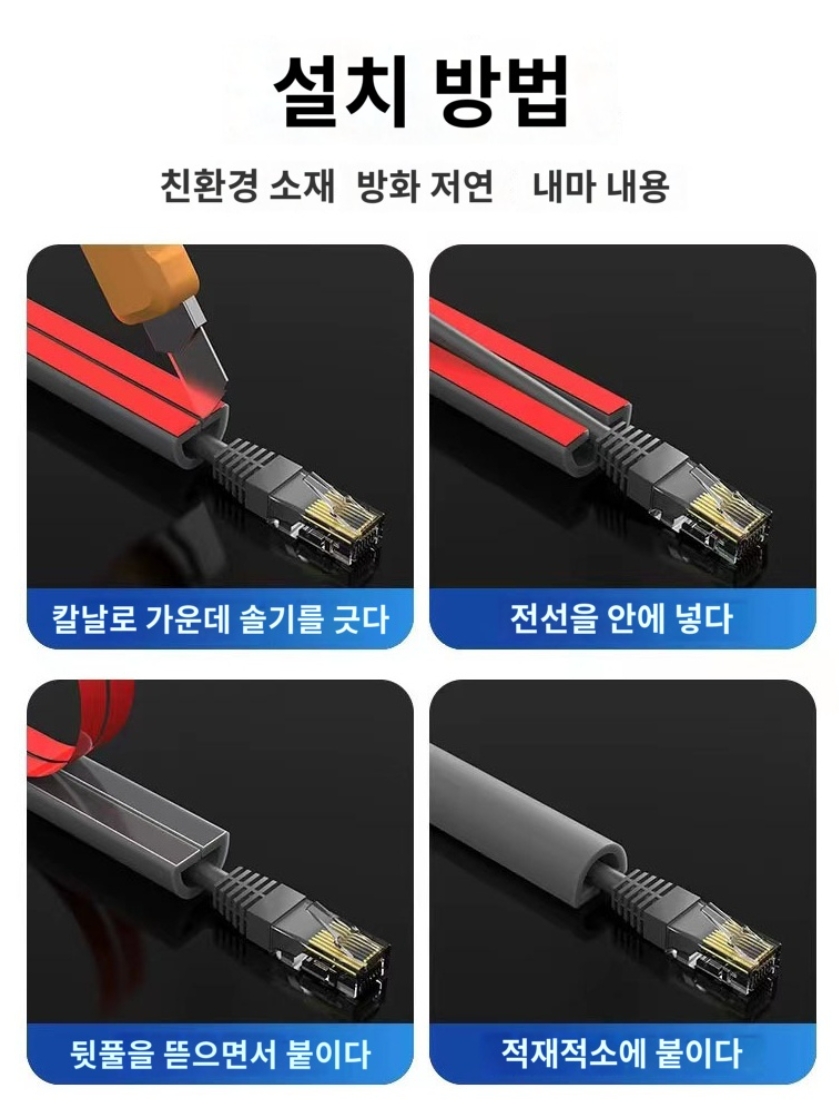 설치 방법

친환경 소재 방화 저연 내마 내용

칼날로 가운데 솔기를 긋다

전선을 안에 넣다

뒷풀을 뜯으면서 붙이다

적재적소에 붙이다