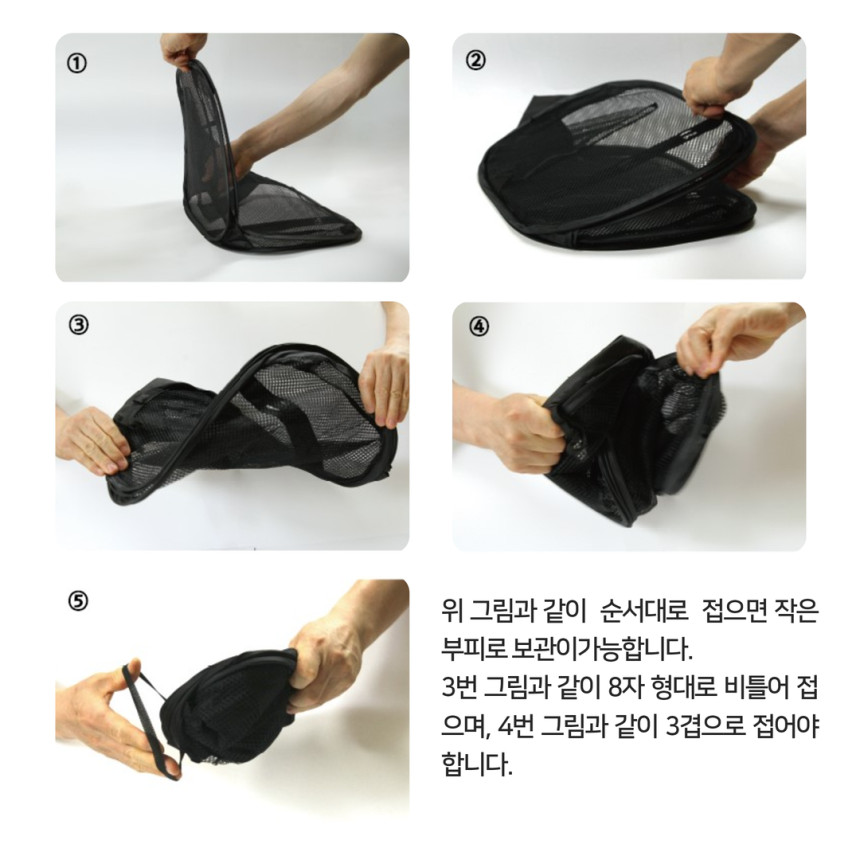 ①

②

③

④

⑤

위 그림과 같이 순서대로 접으면 작은 부피로 보관이가능합니다.
3번 그림과 같이 8자 형대로 비틀어 접으며, 4번 그림과 같이 3겹으로 접어야 합니다.