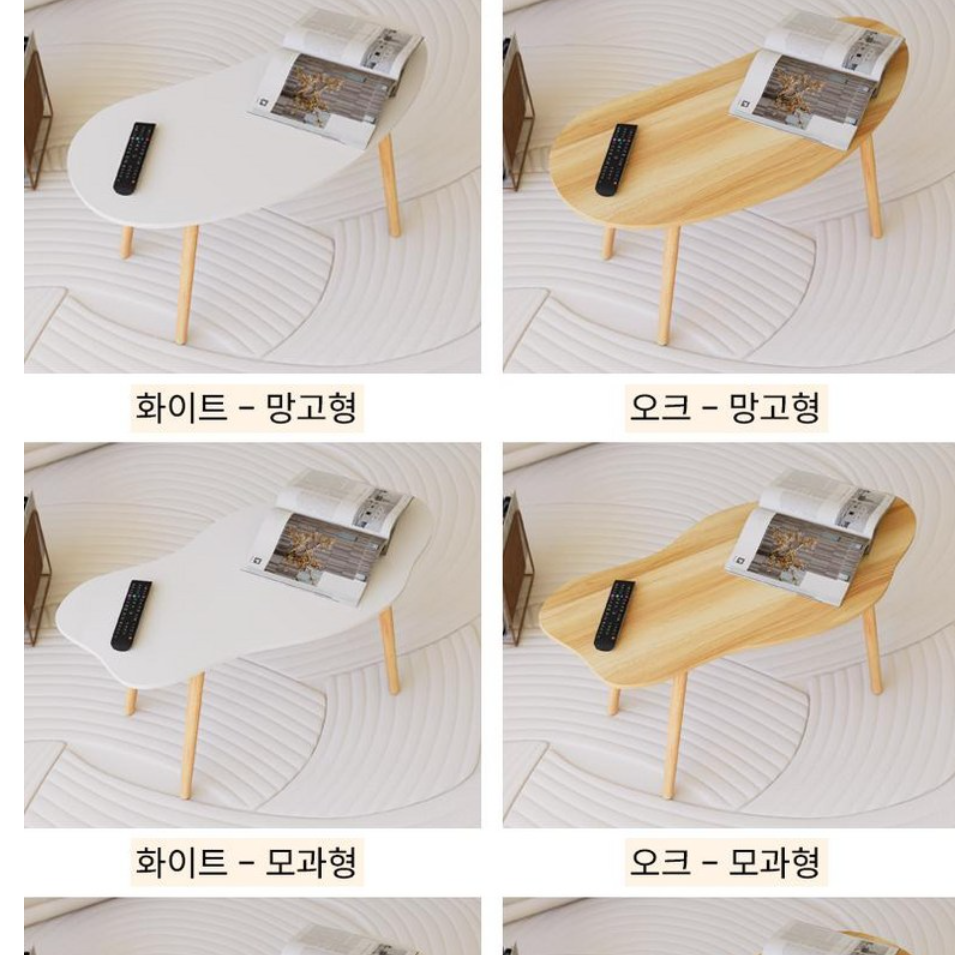 화이트 - 망고형

오크 - 망고형

화이트 - 모과형

오크 - 모과형