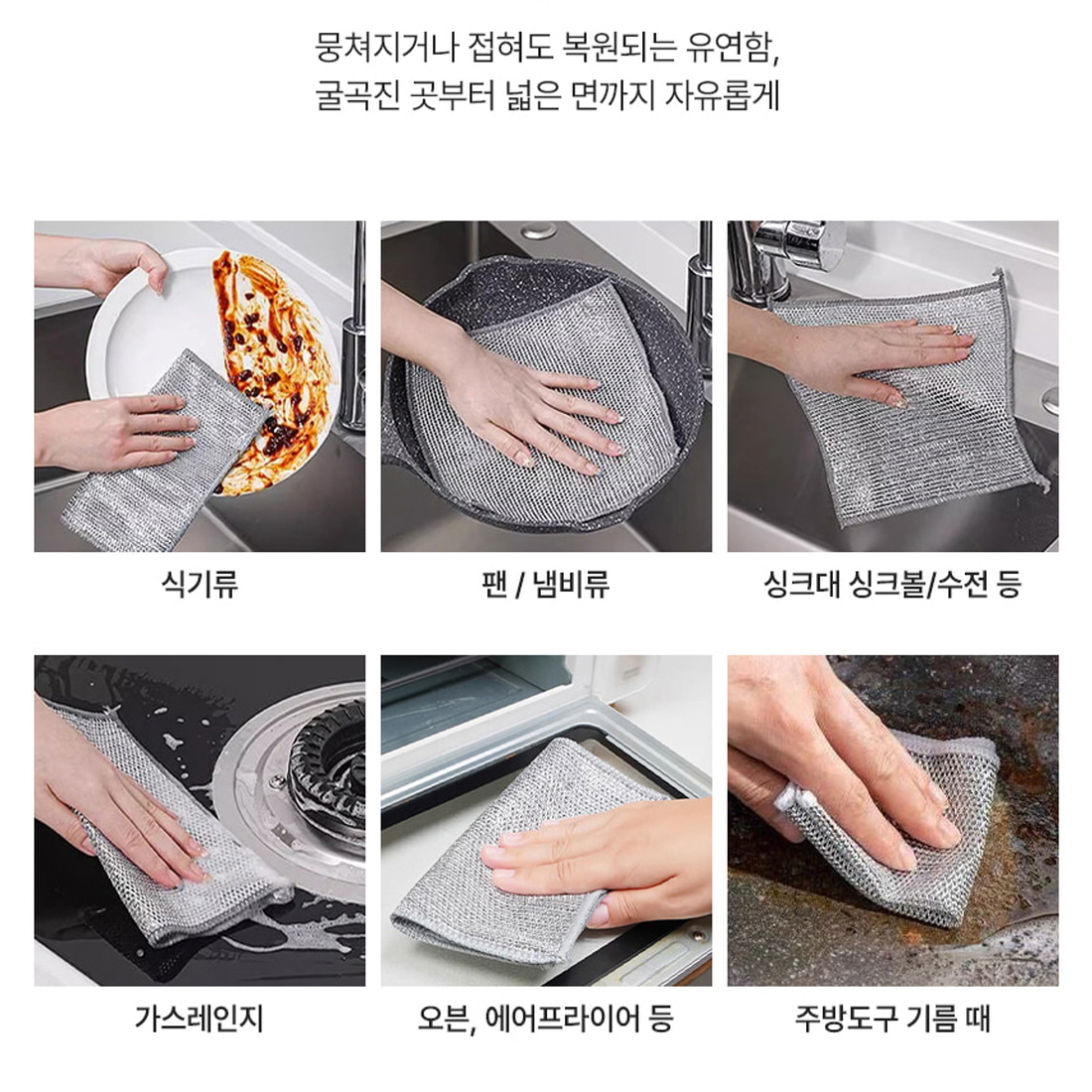 뭉쳐지거나 접혀도 복원되는 유연함,
굴곡진 곳부터 넓은 면까지 자유롭게

식기류

팬 / 냄비류

싱크대 싱크볼/수전 등

가스레인지

오븐, 에어프라이어 등

주방도구 기름 때