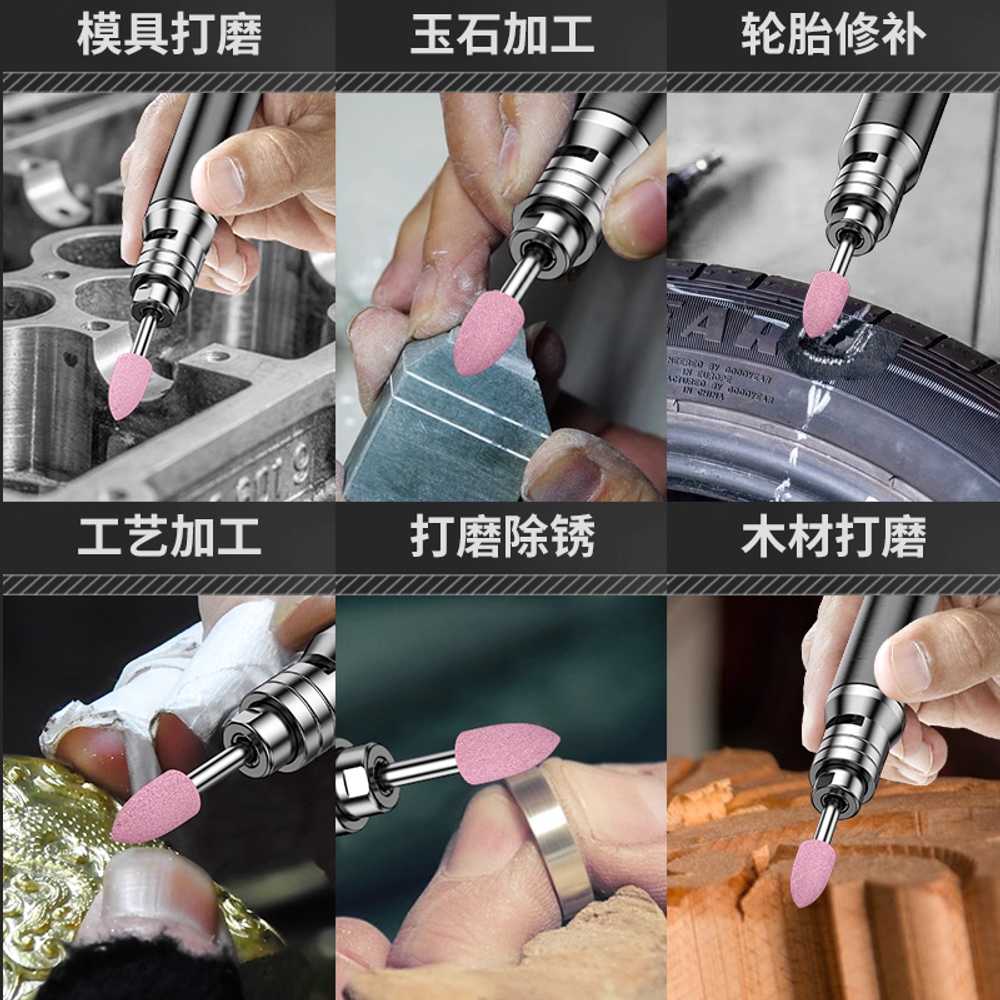 模具打磨

玉石加工

轮胎修补

工艺加工

打磨除锈

木材打磨