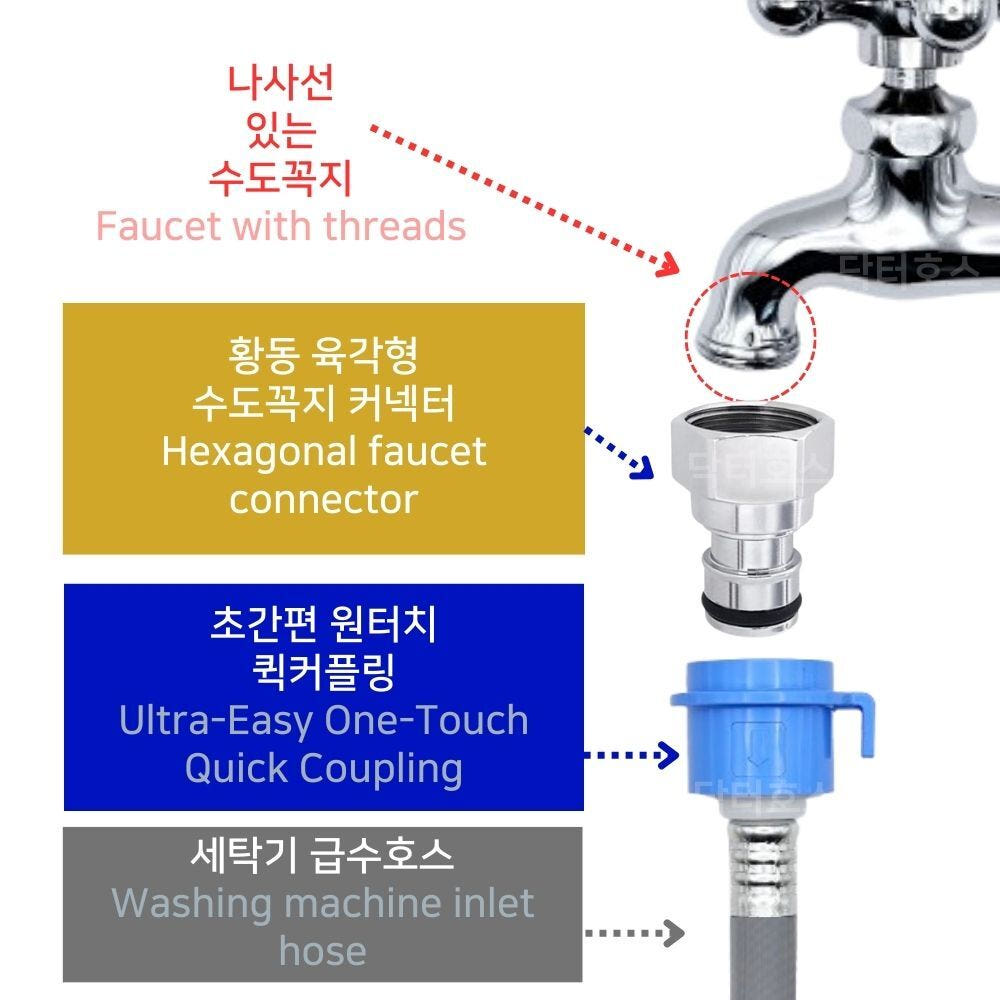 나사선
있는
수도꼭지
Faucet with threads

닥터호스

황동 육각형
수도꼭지 커넥터
Hexagonal faucet connector

닥터호스

초간편 원터치
퀵커플링
Ultra-Easy One-Touch
Quick Coupling

닥터호스

세탁기 급수호스
Washing machine inlet hose