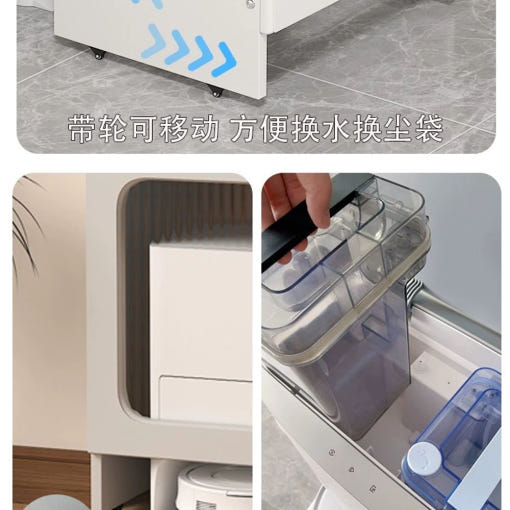 带轮可移动 方便换水换尘袋