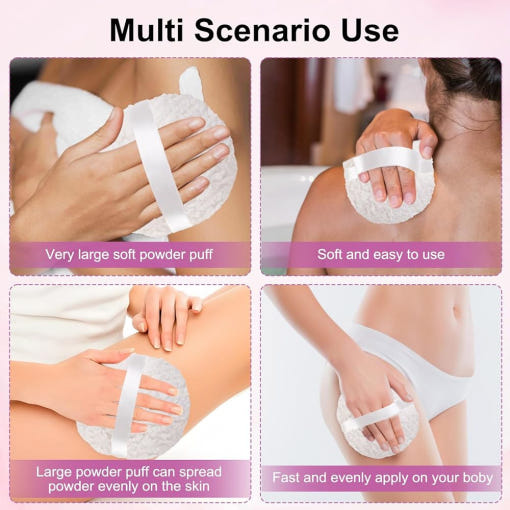 Multi Scenario Use

Very large soft powder puff

Soft and easy to use

Large powder puff can spread powder evenly on the skin

Fast and evenly apply on your boby