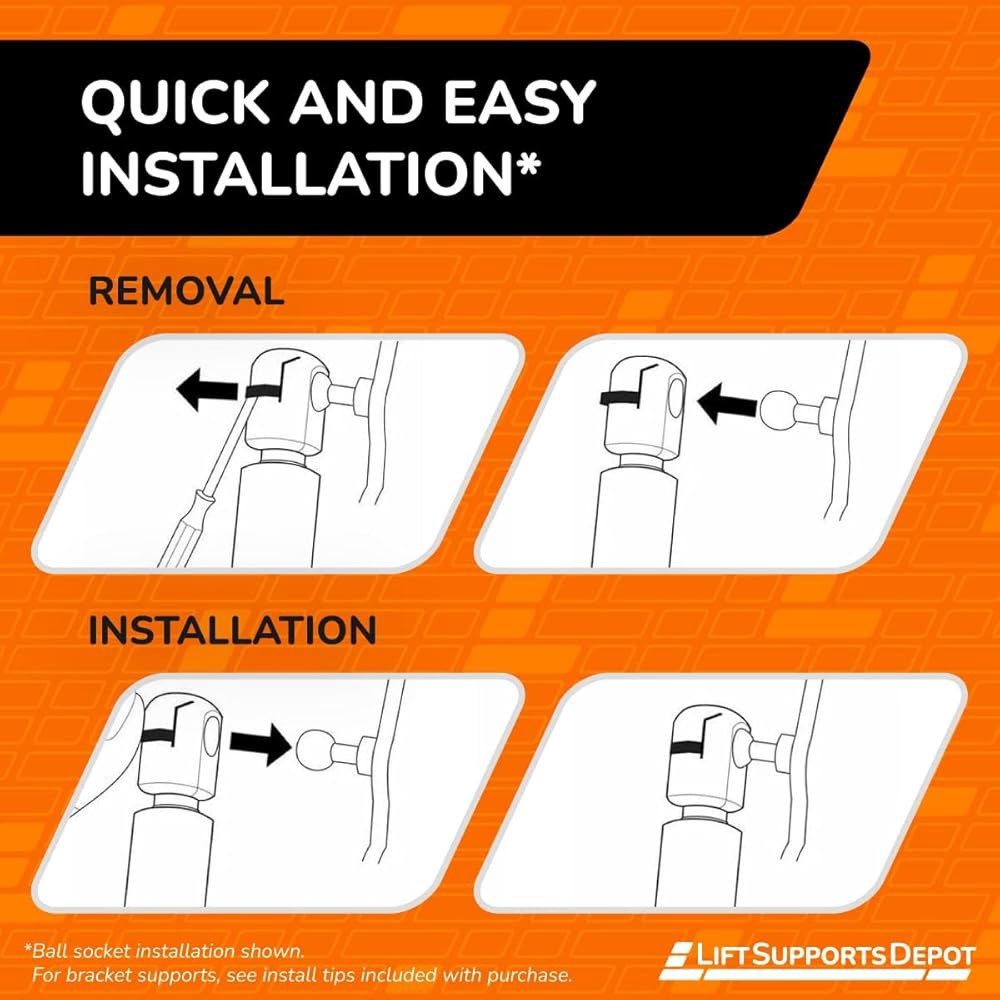 QUICK AND EASY INSTALLATION*

REMOVAL

INSTALLATION

*Ball socket installation shown.
For bracket supports, see install tips included with purchase.

LIFT SUPPORTS DEPOT