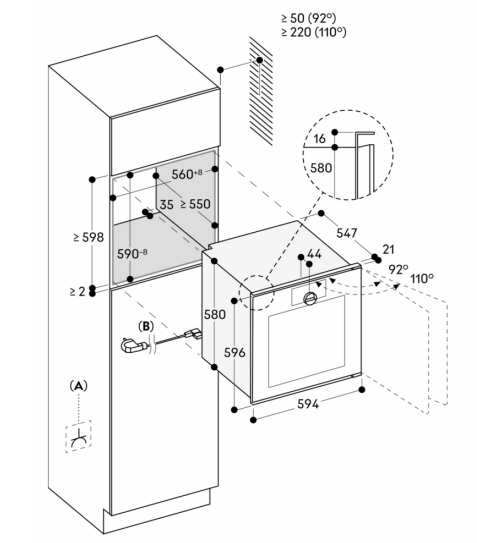 ≥ 50 (92°)
≥ 220 (110°)

16
580

$560^{+8}$
35 ≥ 550
≥ 598
$590^{-8}$
≥ 2

547
21
44
92°
110°

580
596
594

(B)
(A)