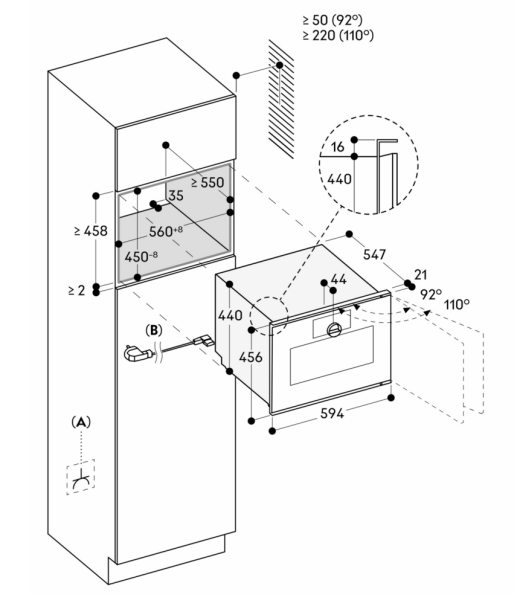 ≥ 50 (92°)
≥ 220 (110°)

16
440

≥ 550
35
≥ 458
$560^{+8}$
$450^{-8}$
≥ 2

547
21
92°
110°
44
440
456
594

(B)
(A)