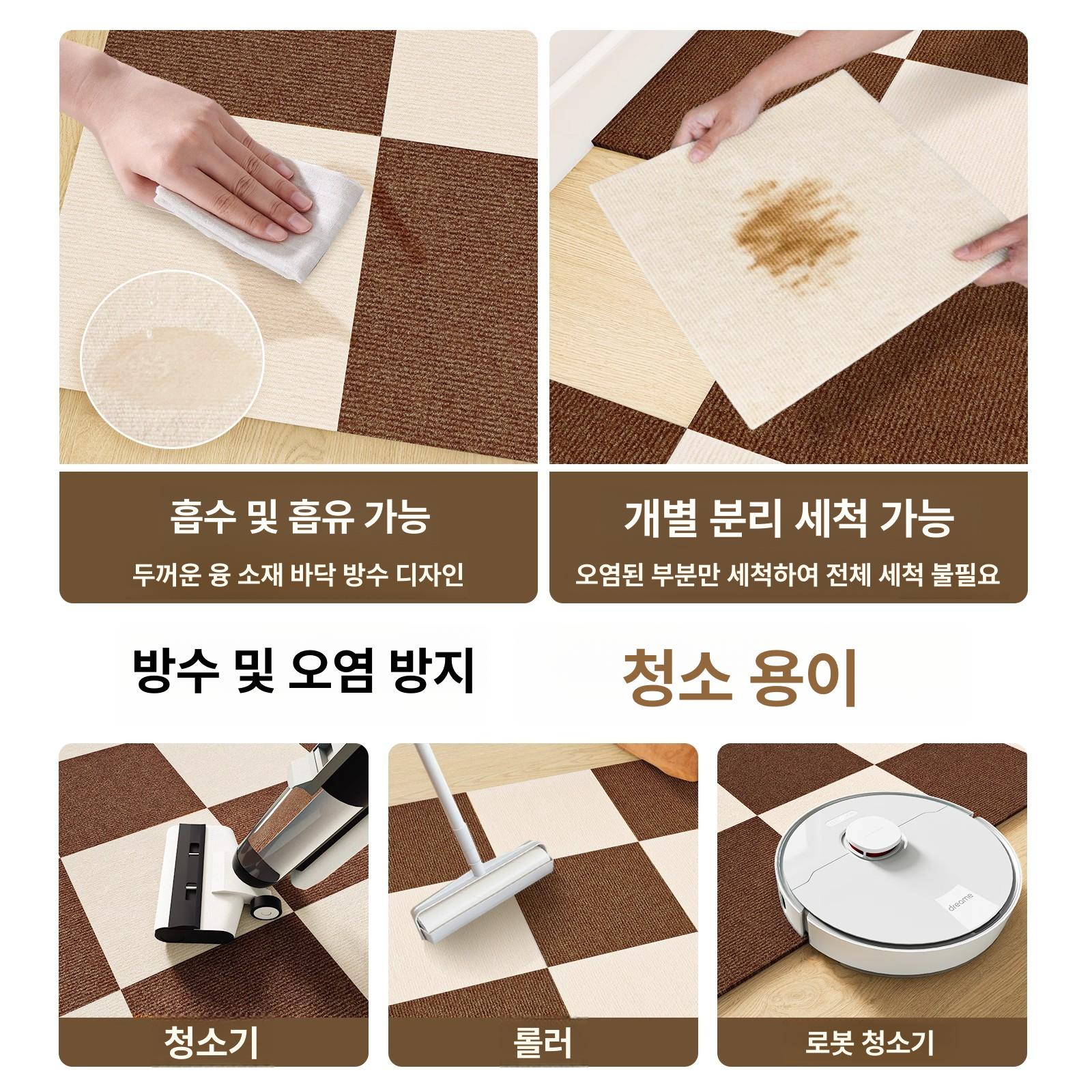 흡수 및 흡유 가능
두꺼운 융 소재 바닥 방수 디자인

개별 분리 세척 가능
오염된 부분만 세척하여 전체 세척 불필요

방수 및 오염 방지

청소 용이

청소기

롤러

dreame

로봇 청소기