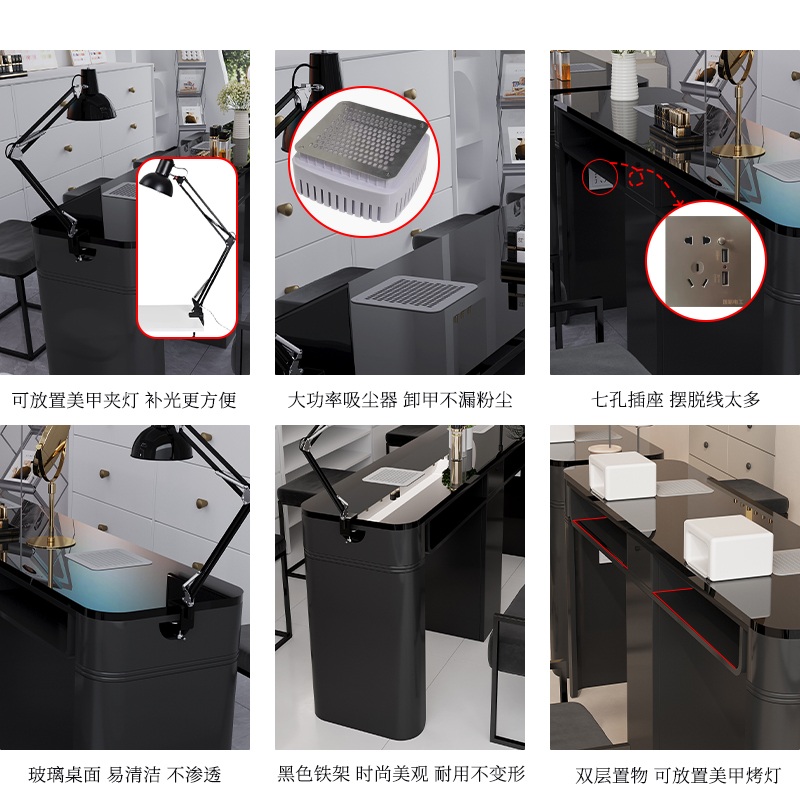 可放置美甲夹灯 补光更方便

大功率吸尘器 卸甲不漏粉尘

七孔插座 摆脱线太多

玻璃桌面 易清洁 不渗透

黑色铁架 时尚美观 耐用不变形

双层置物 可放置美甲烤灯