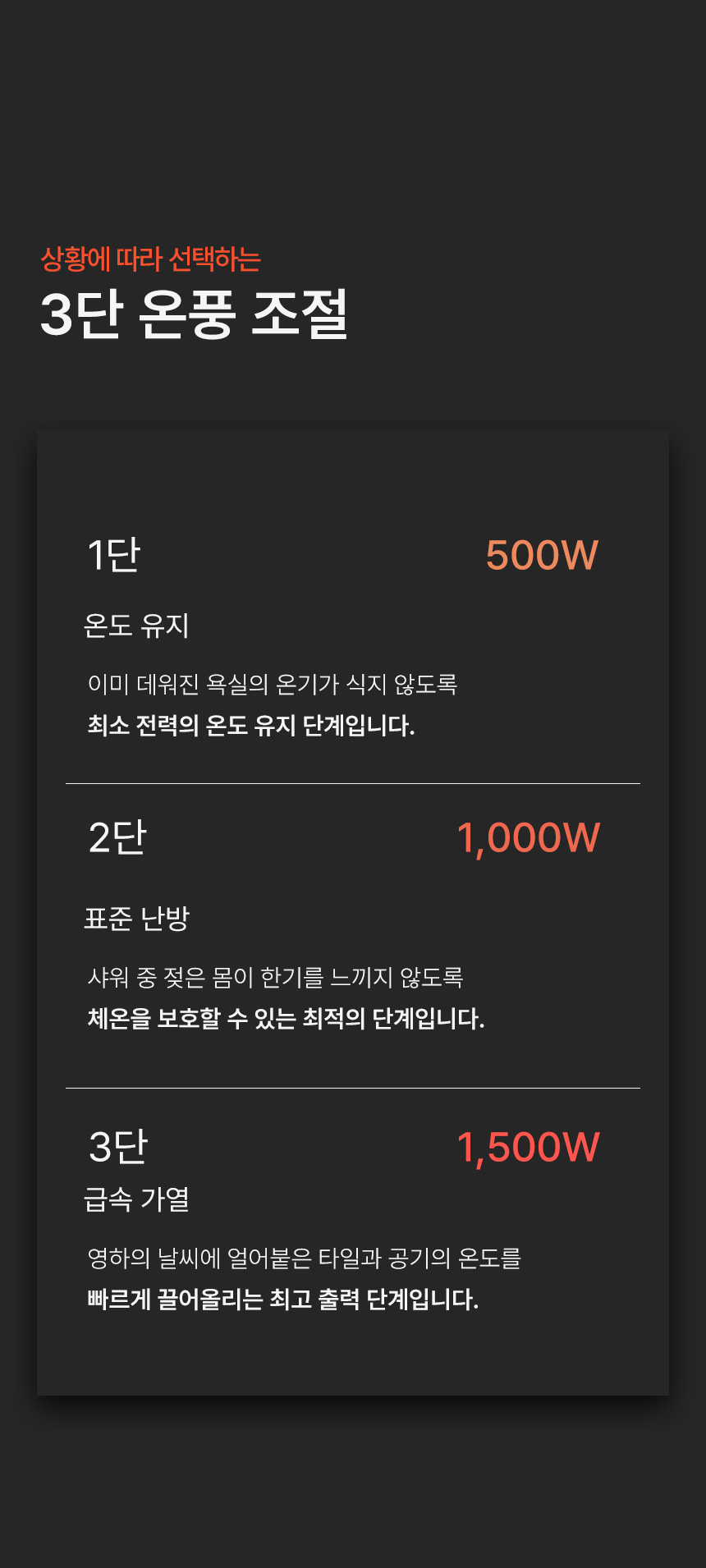 상황에 따라 선택하는
3단 온풍 조절

1단 500W

온도 유지

이미 데워진 욕실의 온기가 식지 않도록
최소 전력의 온도 유지 단계입니다.

2단 1,000W

표준 난방

샤워 중 젖은 몸이 한기를 느끼지 않도록
체온을 보호할 수 있는 최적의 단계입니다.

3단 1,500W

급속 가열

영하의 날씨에 얼어붙은 타일과 공기의 온도를
빠르게 끌어올리는 최고 출력 단계입니다.