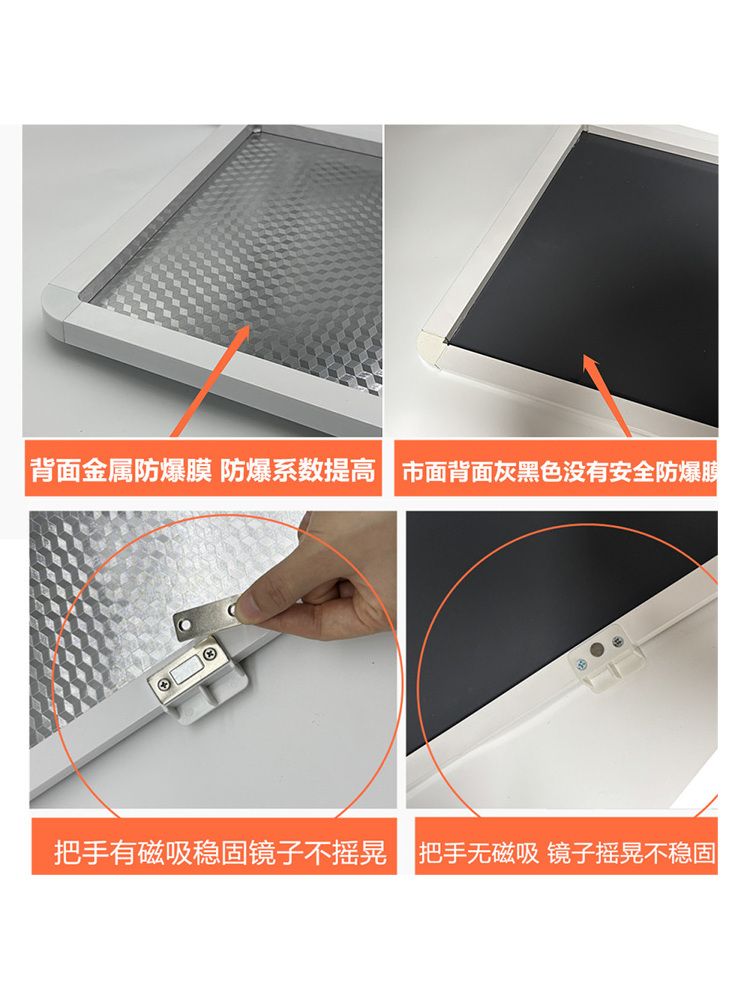 背面金属防爆膜 防爆系数提高

市面背面灰黑色没有安全防爆膜

把手有磁吸稳固镜子不摇晃

把手无磁吸 镜子摇晃不稳固