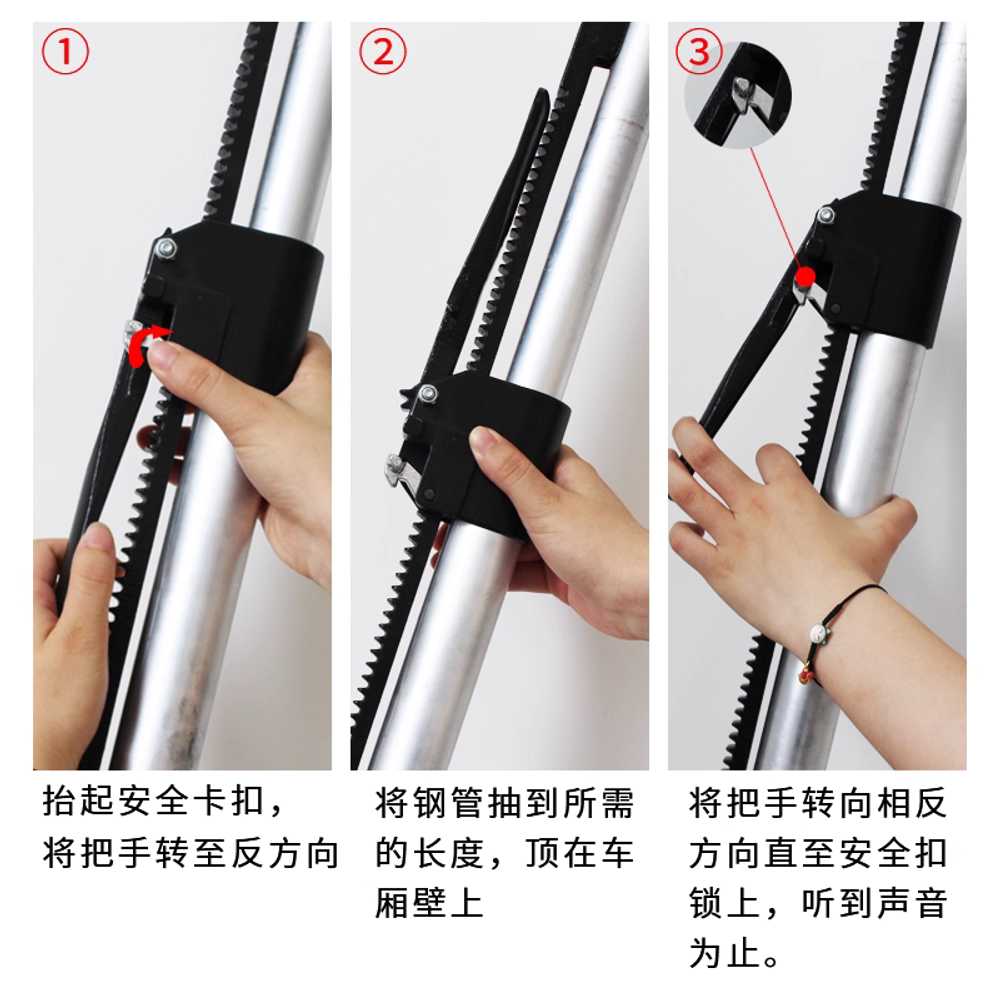 ①
抬起安全卡扣，将把手转至反方向

②
将钢管抽到所需的长度，顶在车厢壁上

③
将把手转向相反方向直至安全扣锁上，听到声音为止。