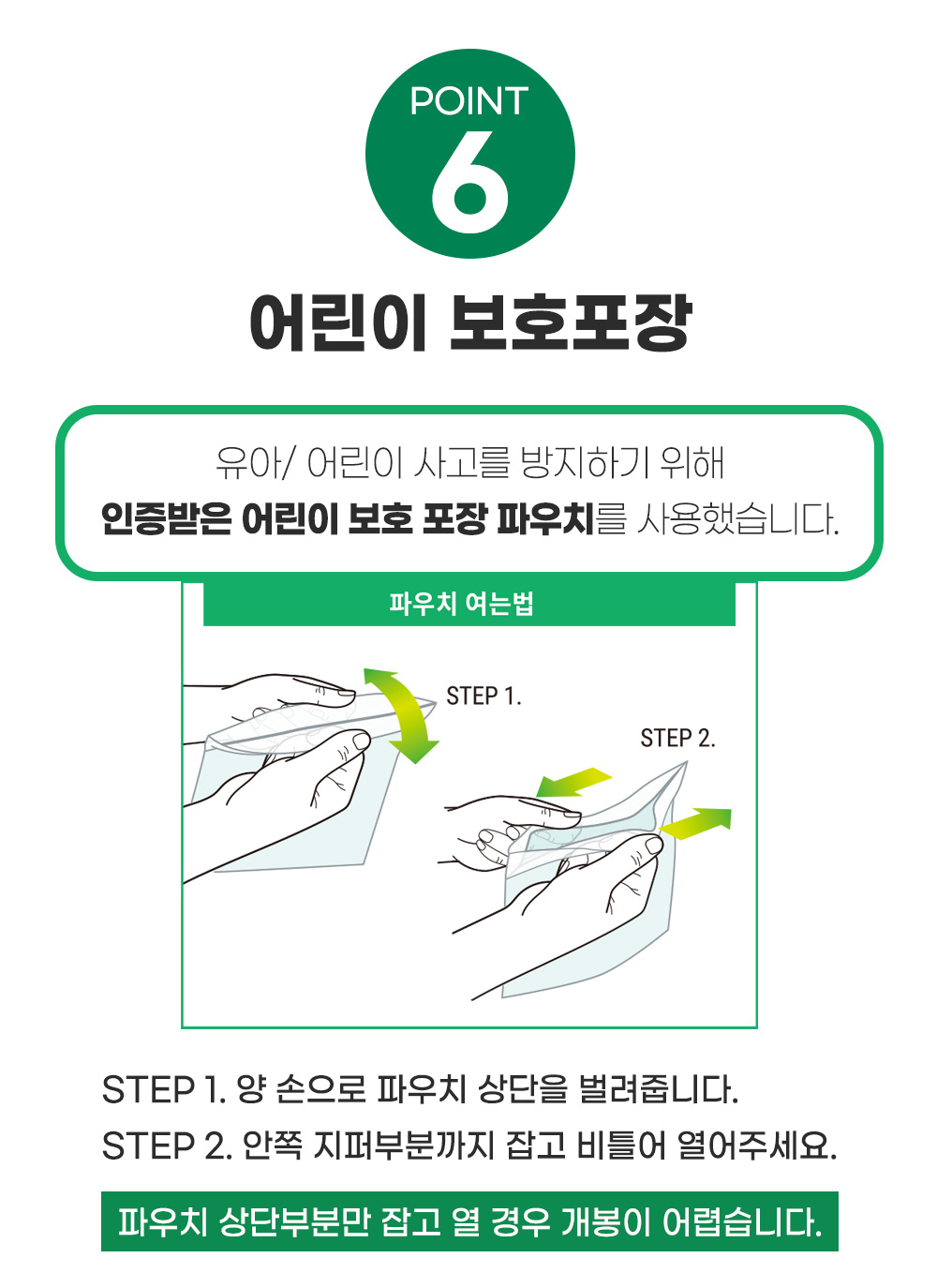 POINT
6

어린이 보호포장

유아/ 어린이 사고를 방지하기 위해
인증받은 어린이 보호 포장 파우치를 사용했습니다.

파우치 여는법

STEP 1.

STEP 2.

STEP 1. 양 손으로 파우치 상단을 벌려줍니다.
STEP 2. 안쪽 지퍼부분까지 잡고 비틀어 열어주세요.

파우치 상단부분만 잡고 열 경우 개봉이 어렵습니다.