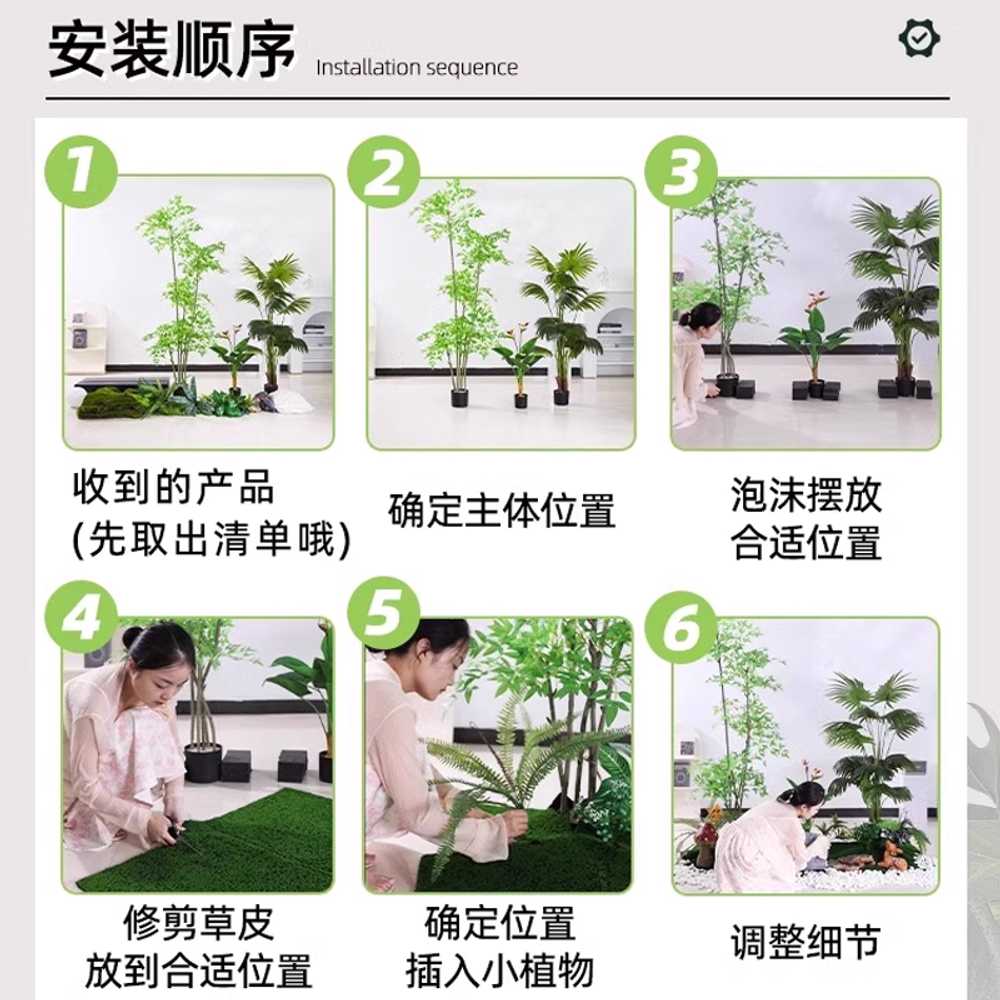 安装顺序 Installation sequence

1

收到的产品
(先取出清单哦)

2

确定主体位置

3

泡沫摆放
合适位置

4

修剪草皮
放到合适位置

5

确定位置
插入小植物

6

调整细节