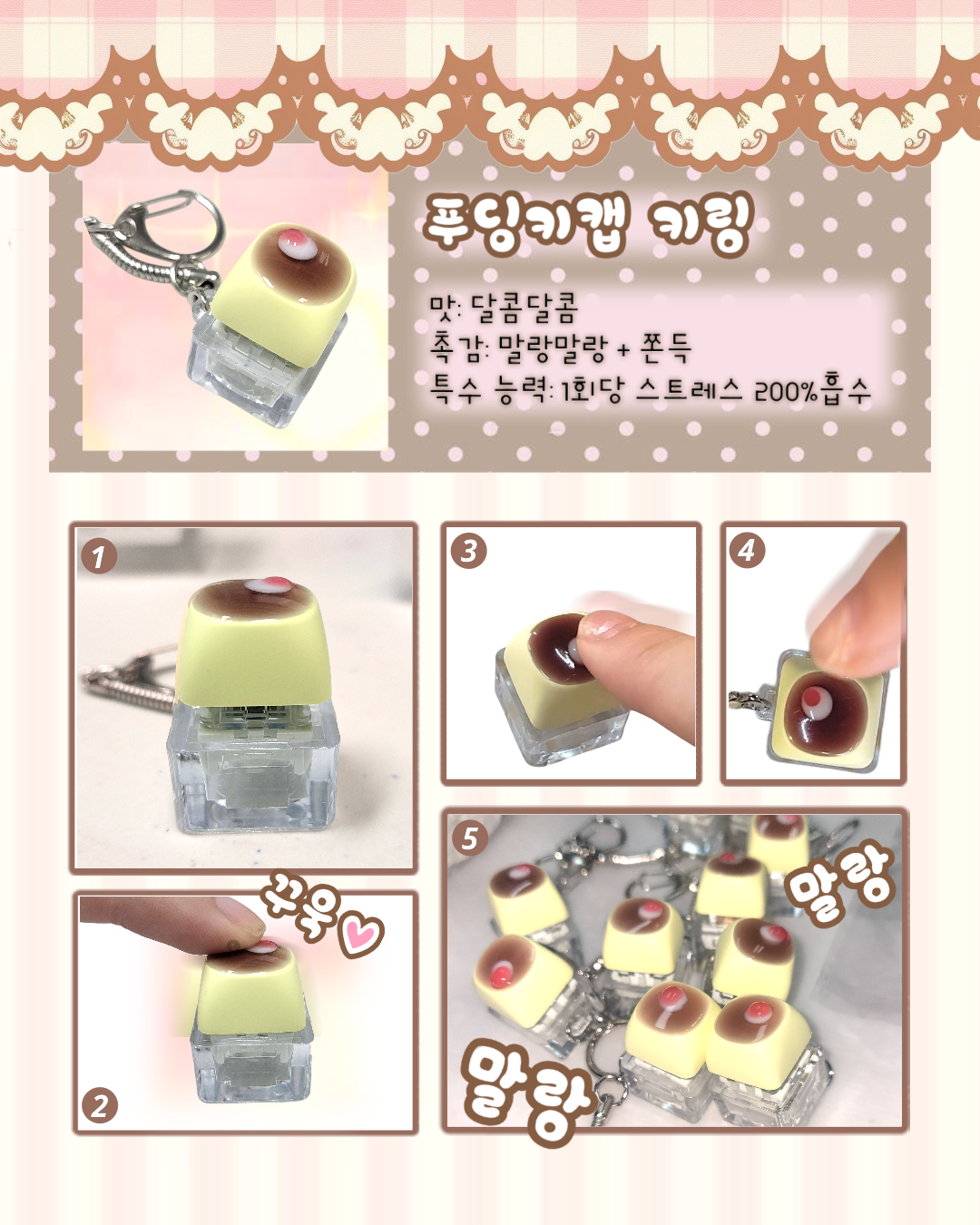 푸딩키캡 키링

맛: 달콤달콤
촉감: 말랑말랑 + 쫀득
특수 능력: 1회당 스트레스 200%흡수

1

3

4

꾸욱

2

5

말랑

말랑