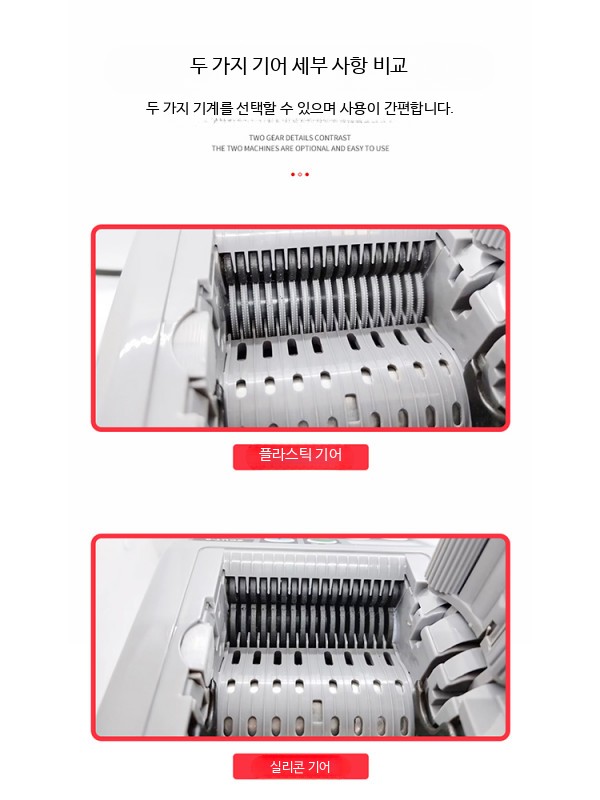 두 가지 기어 세부 사항 비교

두 가지 기계를 선택할 수 있으며 사용이 간편합니다.

TWO GEAR DETAILS CONTRAST
THE TWO MACHINES ARE OPTIONAL AND EASY TO USE

플라스틱 기어

실리콘 기어