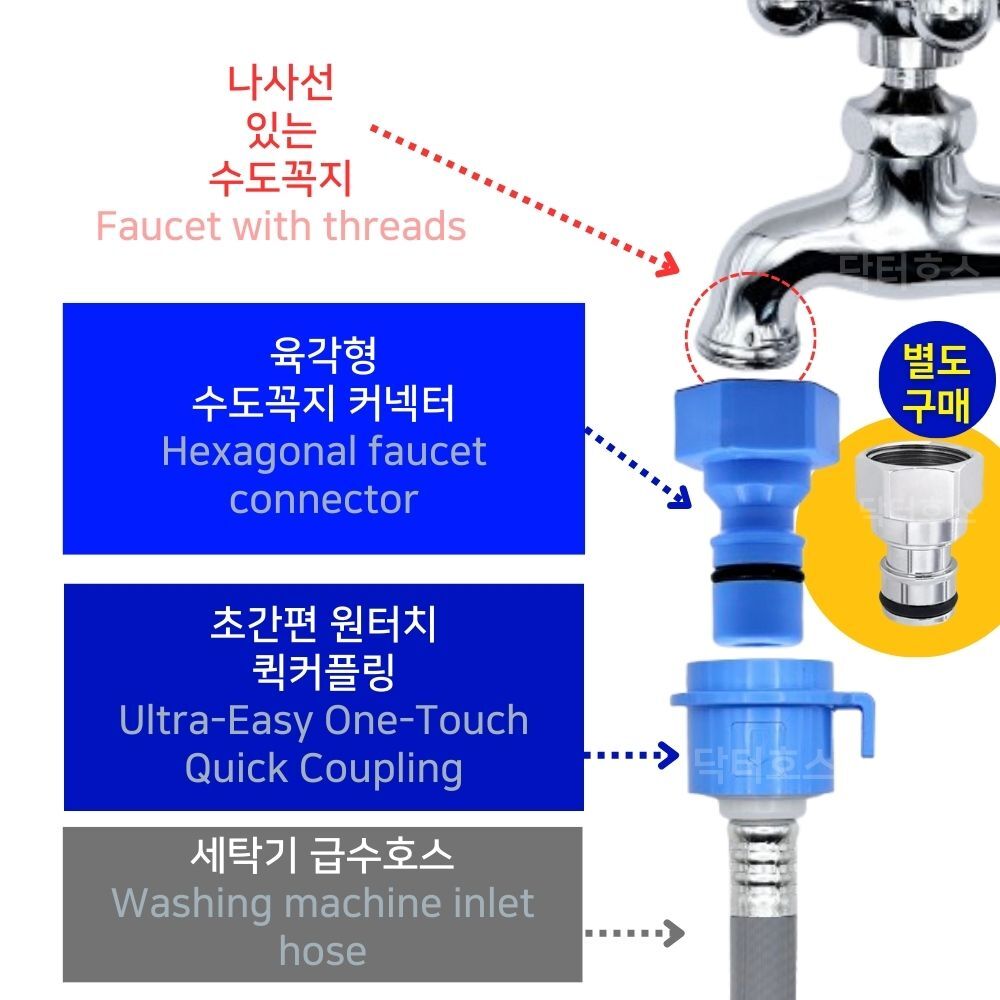 나사선
있는
수도꼭지
Faucet with threads

닥터호스

육각형
수도꼭지 커넥터
Hexagonal faucet connector

별도
구매

닥터호스

초간편 원터치
퀵커플링
Ultra-Easy One-Touch Quick Coupling

닥터호스

세탁기 급수호스
Washing machine inlet hose