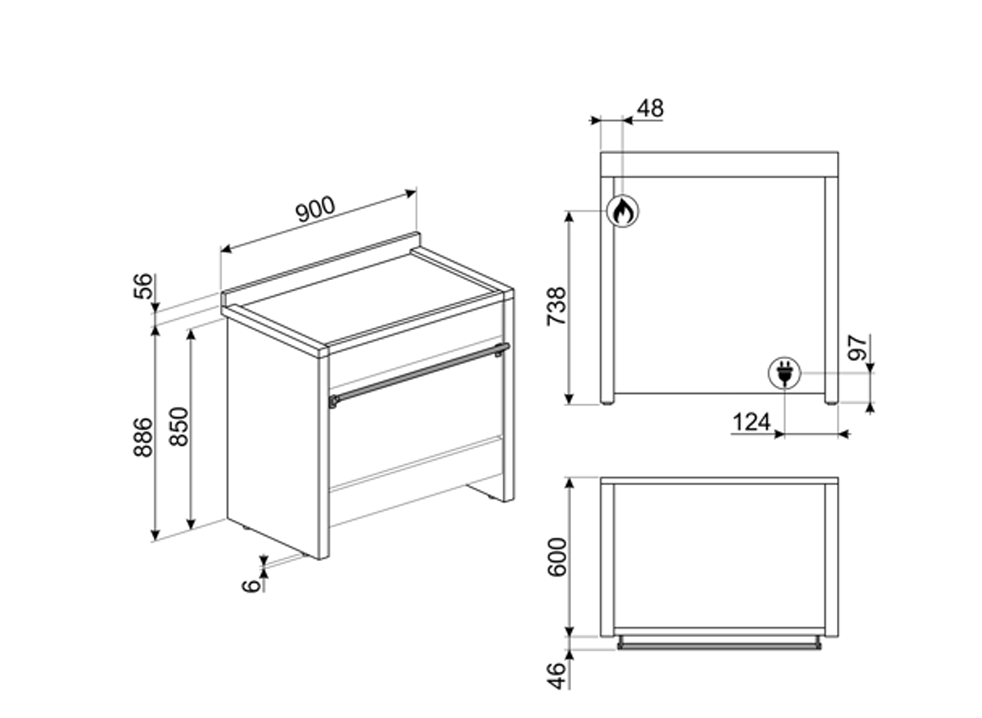 900
56
886
850
6
48
738
97
124
600
46