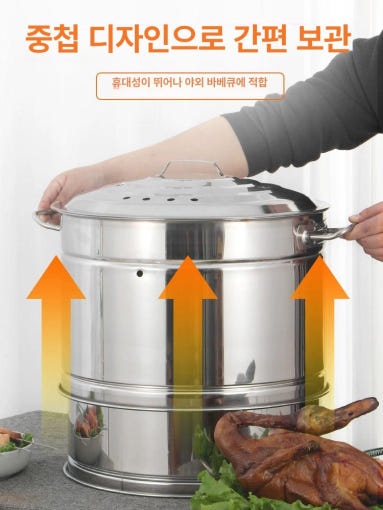 중첩 디자인으로 간편 보관

휴대성이 뛰어나 야외 바베큐에 적합