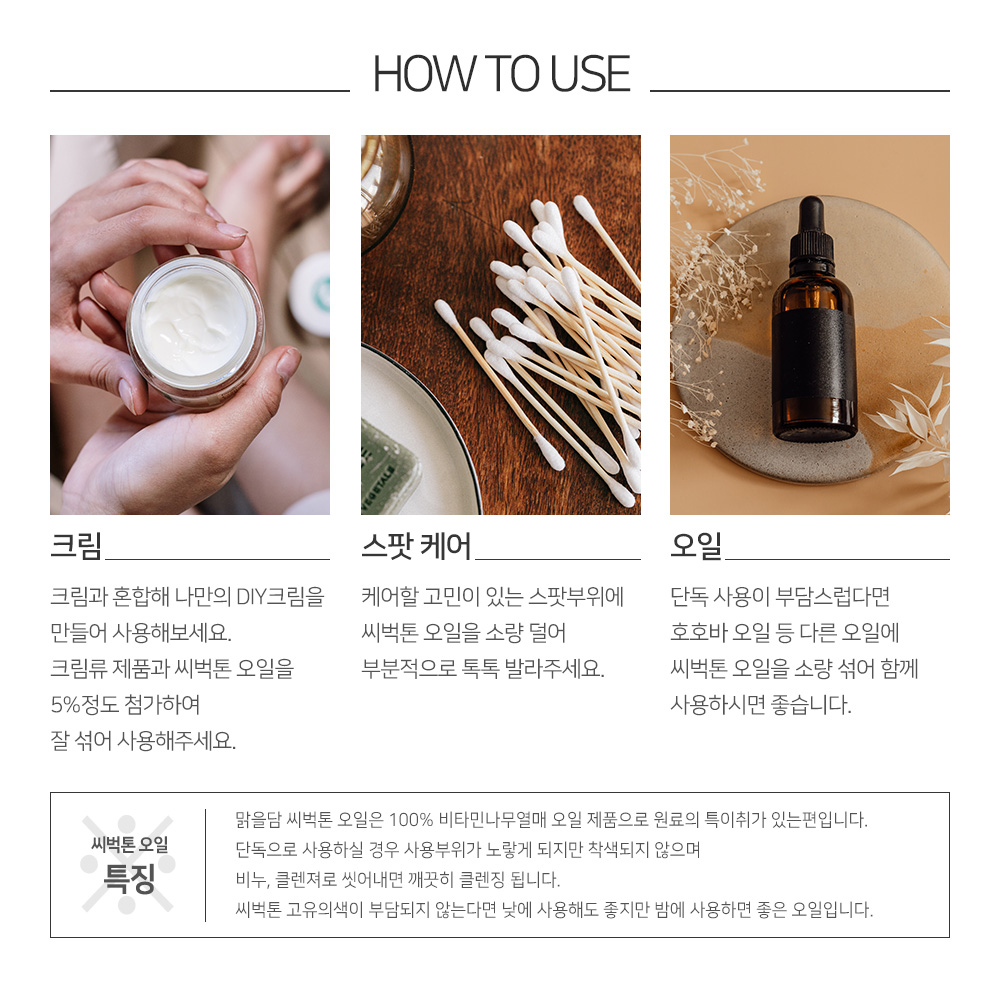 HOW TO USE

크림

크림과 혼합해 나만의 DIY크림을 만들어 사용해보세요. 크림류 제품과 씨벅톤 오일을 5%정도 첨가하여 잘 섞어 사용해주세요.

스팟 케어

케어할 고민이 있는 스팟부위에 씨벅톤 오일을 소량 덜어 부분적으로 톡톡 발라주세요.

오일

단독 사용이 부담스럽다면 호호바 오일 등 다른 오일에 씨벅톤 오일을 소량 섞어 함께 사용하시면 좋습니다.

씨벅톤 오일
특징

맑을담 씨벅톤 오일은 100% 비타민나무열매 오일 제품으로 원료의 특이취가 있는편입니다.
단독으로 사용하실 경우 사용부위가 노랗게 되지만 착색되지 않으며
비누, 클렌저로 씻어내면 깨끗히 클렌징 됩니다.
씨벅톤 고유의색이 부담되지 않는다면 낮에 사용해도 좋지만 밤에 사용하면 좋은 오일입니다.