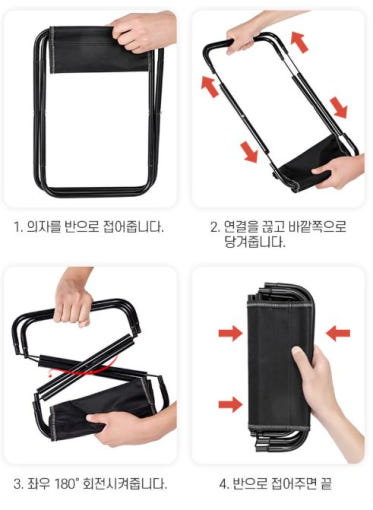 1. 의자를 반으로 접어줍니다.

2. 연결을 끊고 바깥쪽으로 당겨줍니다.

3. 좌우 180° 회전시켜줍니다.

4. 반으로 접어주면 끝