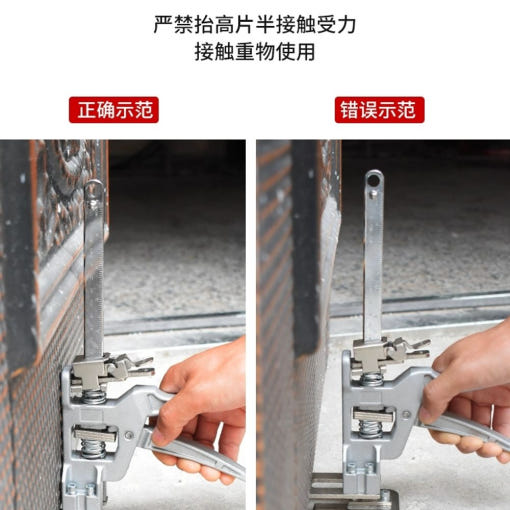 严禁抬高片半接触受力
接触重物使用

正确示范

错误示范