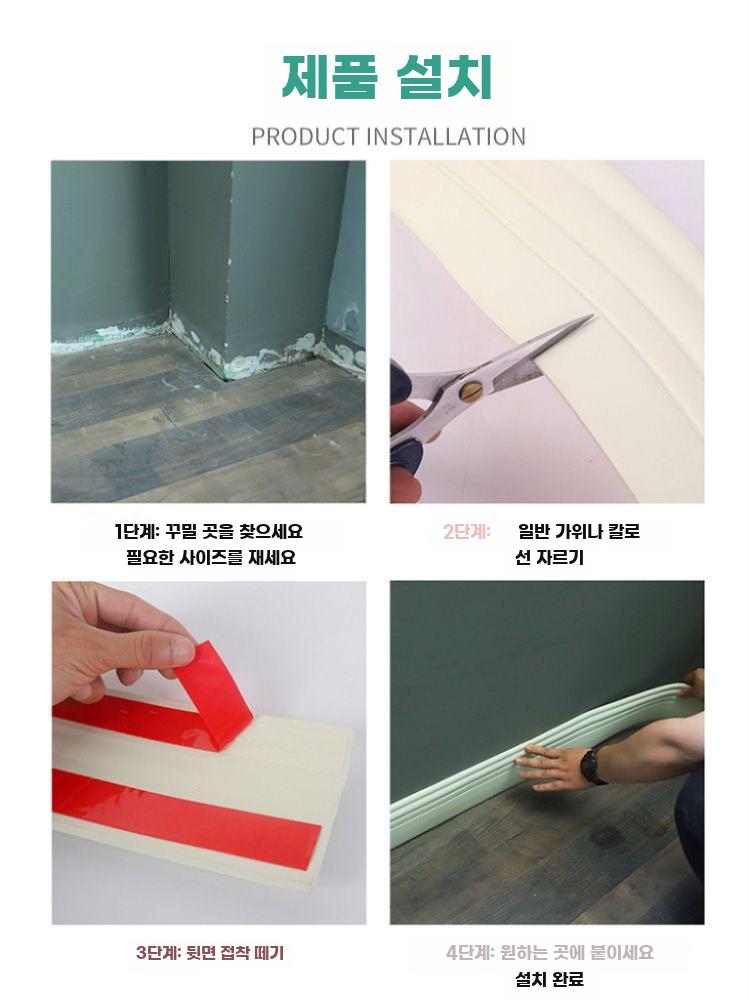 제품 설치

PRODUCT INSTALLATION

1단계: 꾸밀 곳을 찾으세요
필요한 사이즈를 재세요

2단계: 일반 가위나 칼로
선 자르기

3단계: 뒷면 접착 떼기

4단계: 원하는 곳에 붙이세요
설치 완료