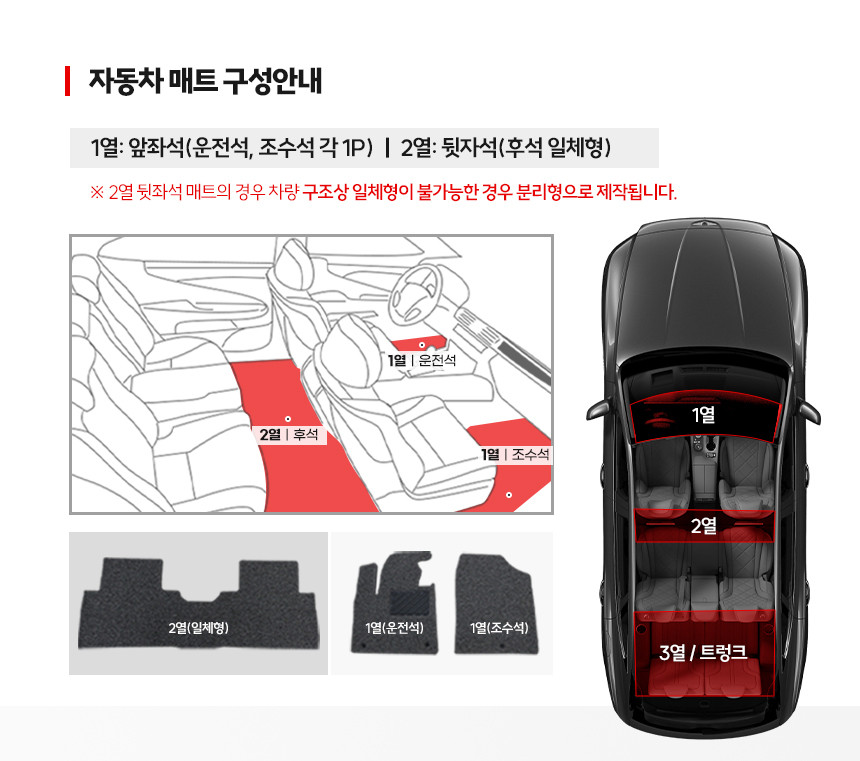 자동차 매트 구성안내

1열: 앞좌석(운전석, 조수석 각 1P) | 2열: 뒷자석(후석 일체형)

※ 2열 뒷좌석 매트의 경우 차량 구조상 일체형이 불가능한 경우 분리형으로 제작됩니다.

1열 | 운전석

2열 | 후석

1열 | 조수석

2열(일체형)

1열(운전석)

1열(조수석)

1열

2열

3열 / 트렁크