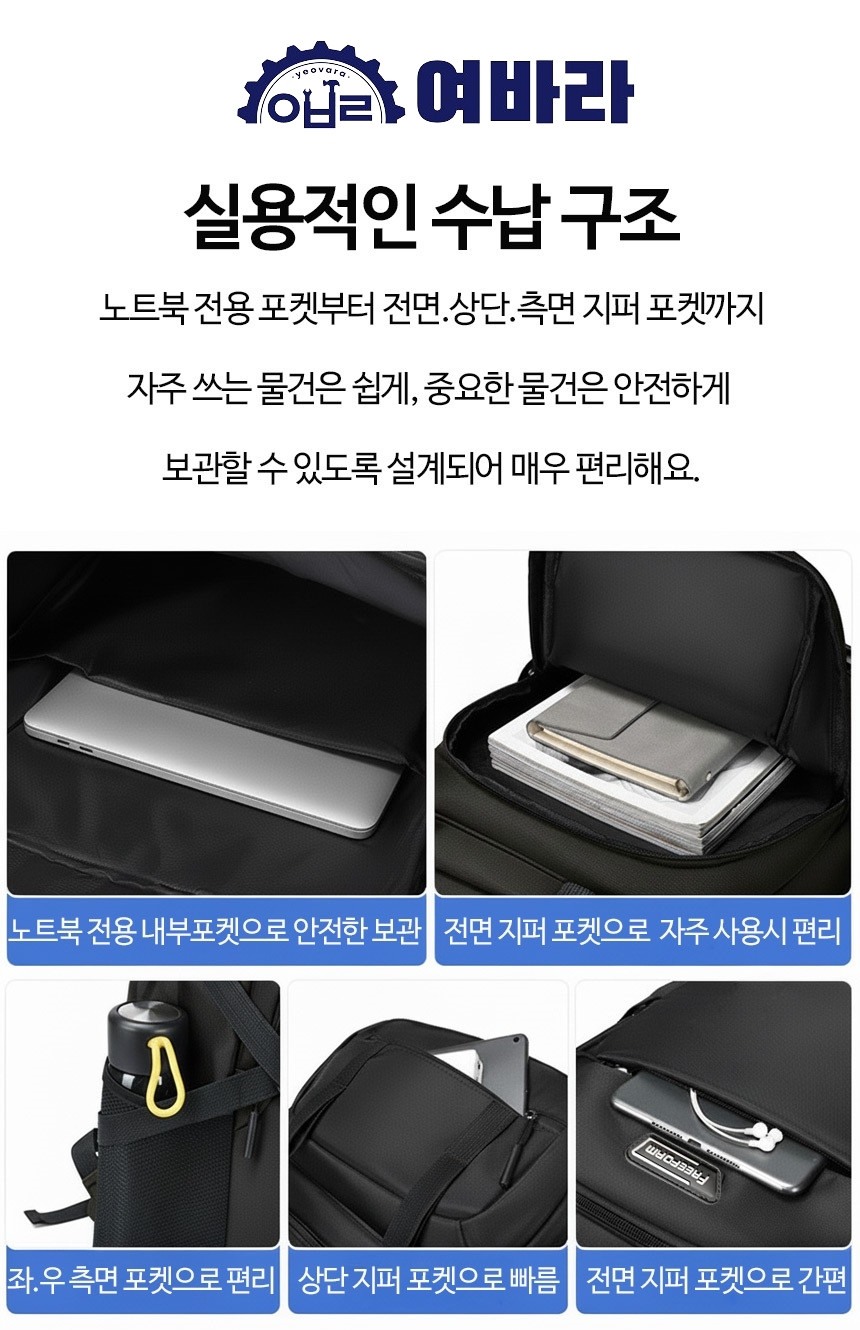 yeovara
여바라
여바라

실용적인 수납 구조

노트북 전용 포켓부터 전면.상단.측면 지퍼 포켓까지

자주 쓰는 물건은 쉽게, 중요한 물건은 안전하게

보관할 수 있도록 설계되어 매우 편리해요.

노트북 전용 내부포켓으로 안전한 보관

전면 지퍼 포켓으로 자주 사용시 편리

좌.우 측면 포켓으로 편리

상단 지퍼 포켓으로 빠름

FREEFORM

전면 지퍼 포켓으로 간편