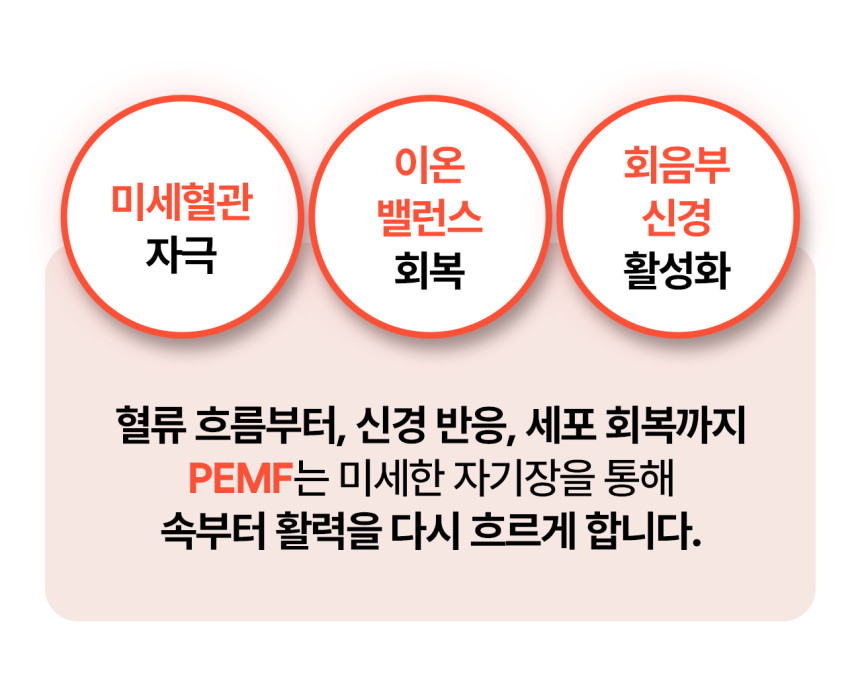 미세혈관
자극

이온
밸런스
회복

회음부
신경
활성화

혈류 흐름부터, 신경 반응, 세포 회복까지
PEMF는 미세한 자기장을 통해
속부터 활력을 다시 흐르게 합니다.