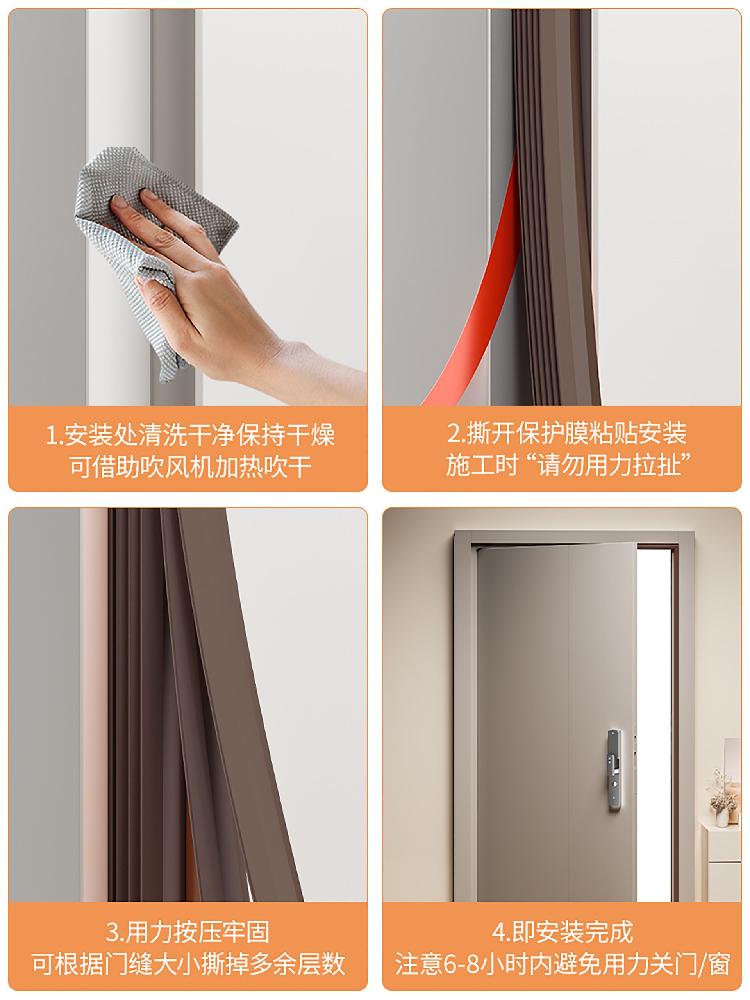 1.安装处清洗干净保持干燥
可借助吹风机加热吹干

2.撕开保护膜粘贴安装
施工时“请勿用力拉扯”

3.用力按压牢固
可根据门缝大小撕掉多余层数

4.即安装完成
注意6-8小时内避免用力关门/窗