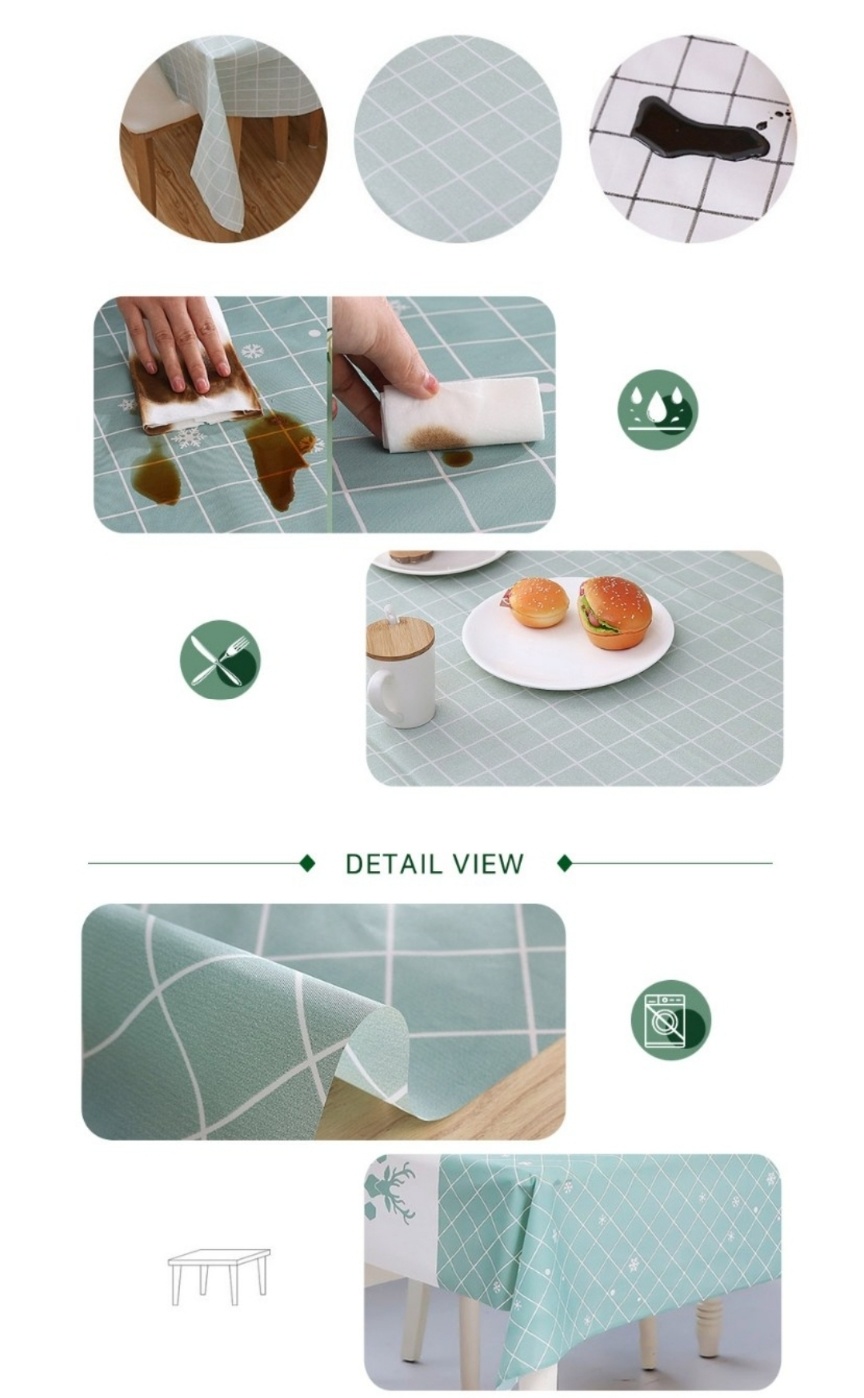 DETAIL VIEW