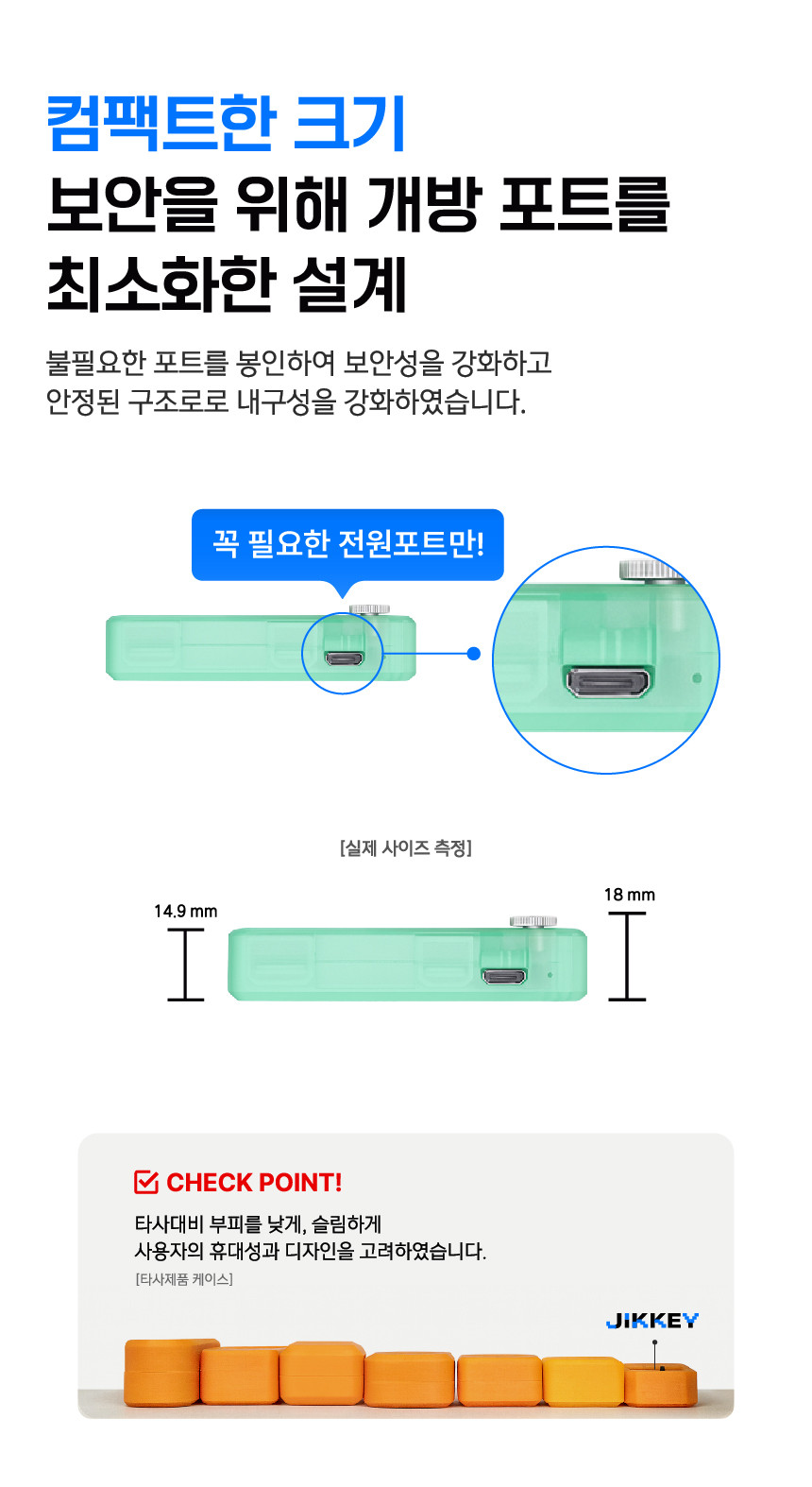 컴팩트한 크기
보안을 위해 개방 포트를
최소화한 설계

불필요한 포트를 봉인하여 보안성을 강화하고
안정된 구조로로 내구성을 강화하였습니다.

꼭 필요한 전원포트만!

[실제 사이즈 측정]

14.9 mm

18 mm

CHECK POINT!

타사대비 부피를 낮게, 슬림하게
사용자의 휴대성과 디자인을 고려하였습니다.

[타사제품 케이스]

JIKKEY