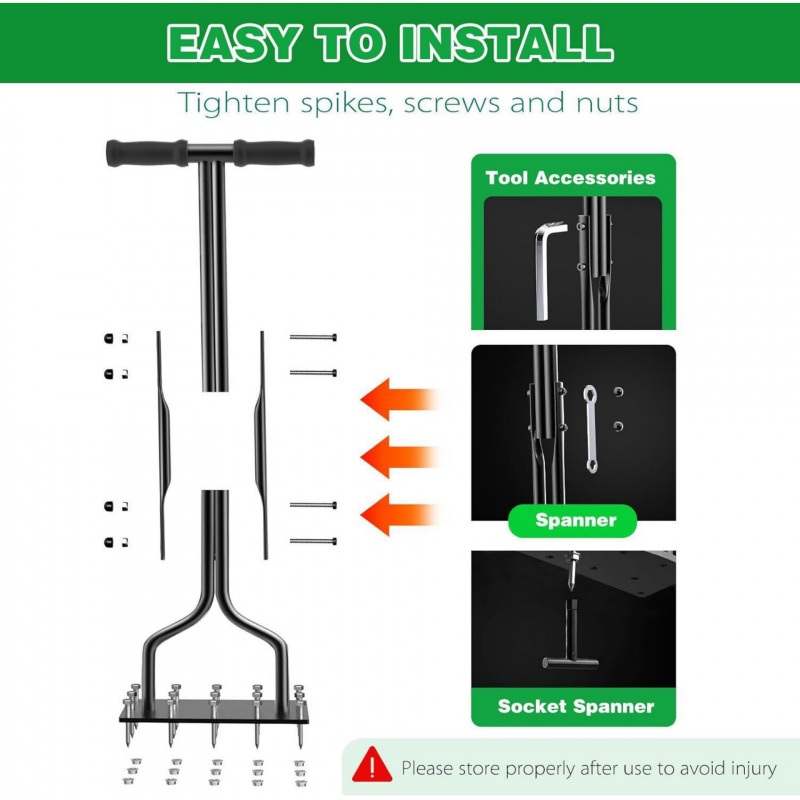 EASY TO INSTALL

Tighten spikes, screws and nuts

Tool Accessories

Spanner

Socket Spanner

Please store properly after use to avoid injury