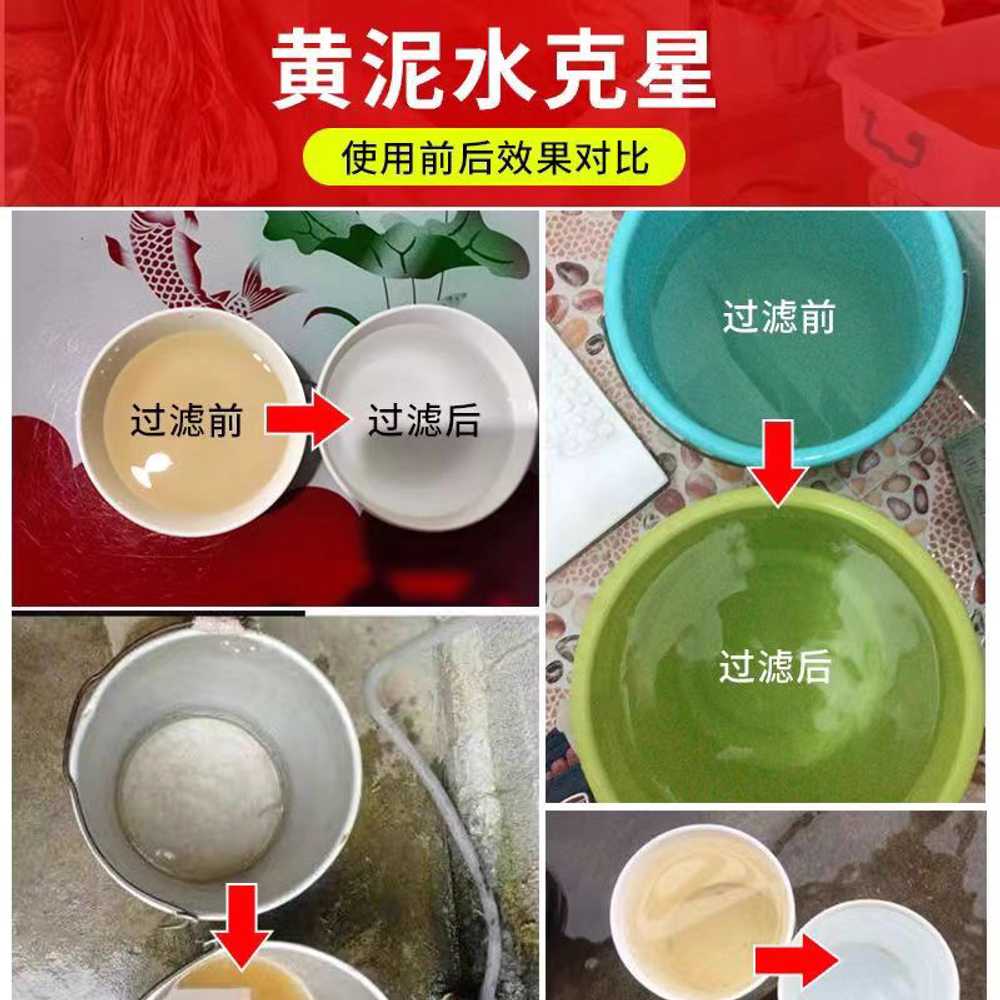 黄泥水克星

使用前后效果对比

过滤前

过滤后

过滤前

过滤后