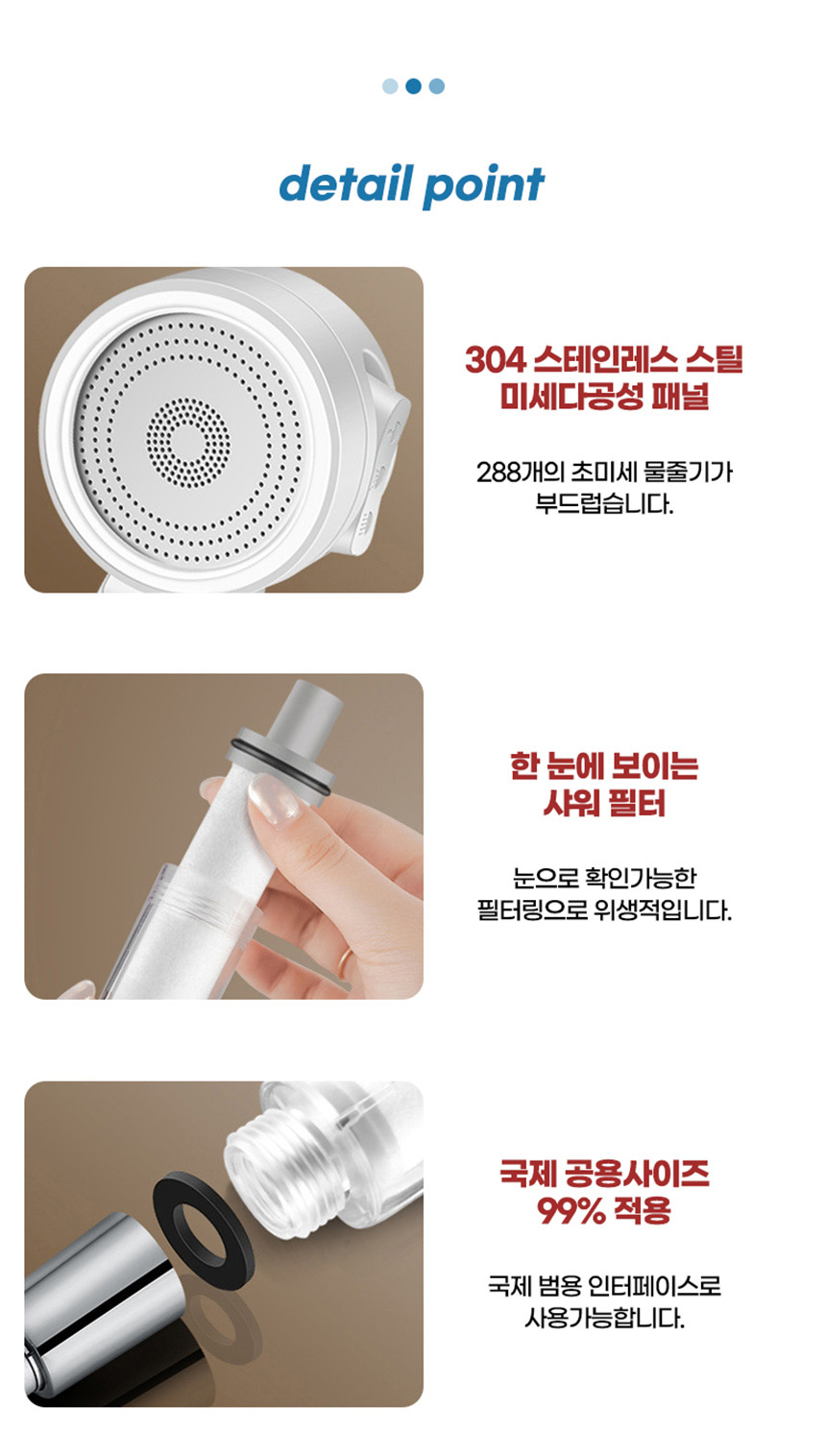 detail point

304 스테인레스 스틸 미세다공성 패널

288개의 초미세 물줄기가 부드럽습니다.

한 눈에 보이는 샤워 필터

눈으로 확인가능한 필터링으로 위생적입니다.

국제 공용사이즈 99% 적용

국제 범용 인터페이스로 사용가능합니다.