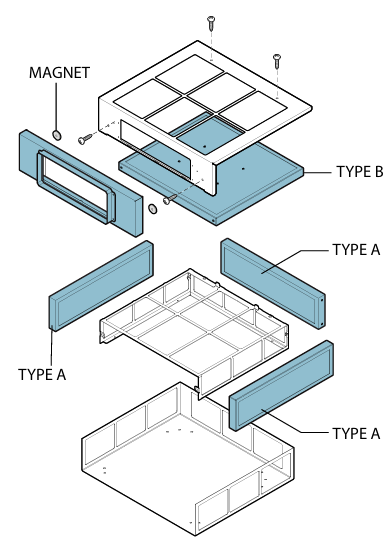 MAGNET

TYPE B

TYPE A

TYPE A

TYPE A