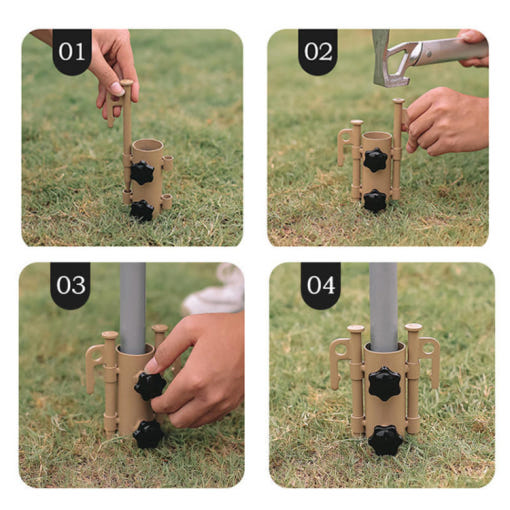 01

02

03

04