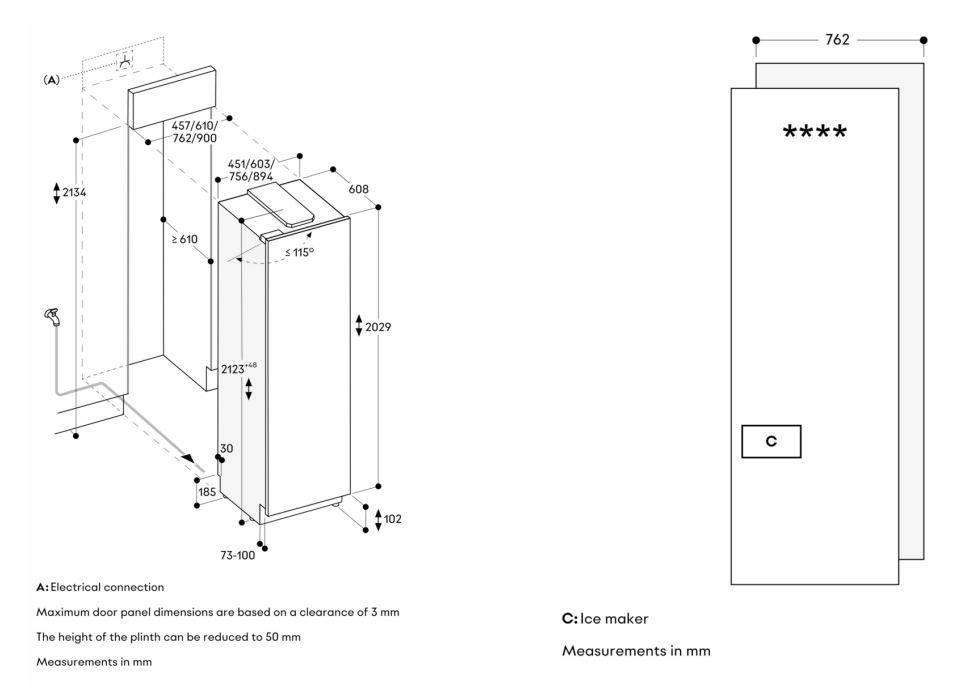 (A)

457/610/ 762/900

451/603/ 756/894

608

2134

≥ 610

≤ 115°

2029

$2123^{+48}$

30

185

102

73-100

A: Electrical connection

Maximum door panel dimensions are based on a clearance of 3 mm

The height of the plinth can be reduced to 50 mm

Measurements in mm

762

****

C

C: Ice maker

Measurements in mm