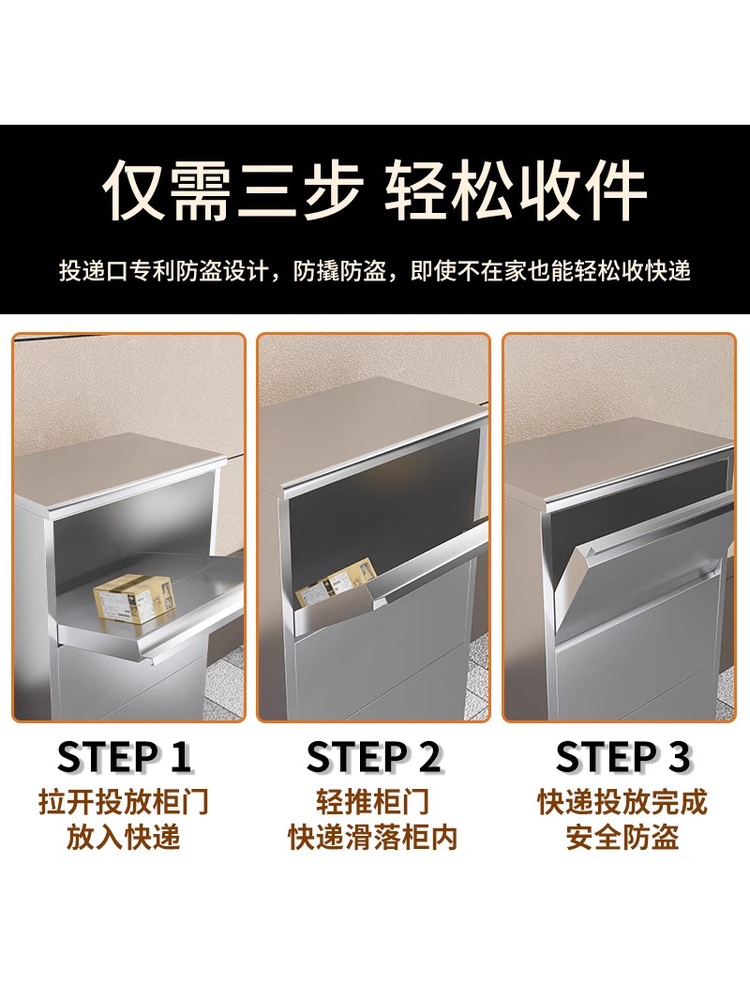 仅需三步 轻松收件

投递口专利防盗设计，防撬防盗，即使不在家也能轻松收快递

STEP 1
拉开投放柜门
放入快递

STEP 2
轻推柜门
快递滑落柜内

STEP 3
快递投放完成
安全防盗