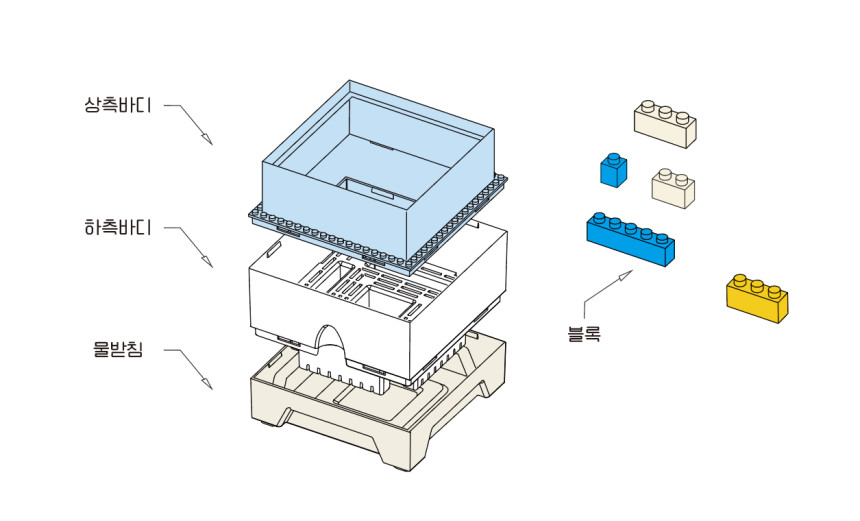 상측바디

하측바디

물받침

블록